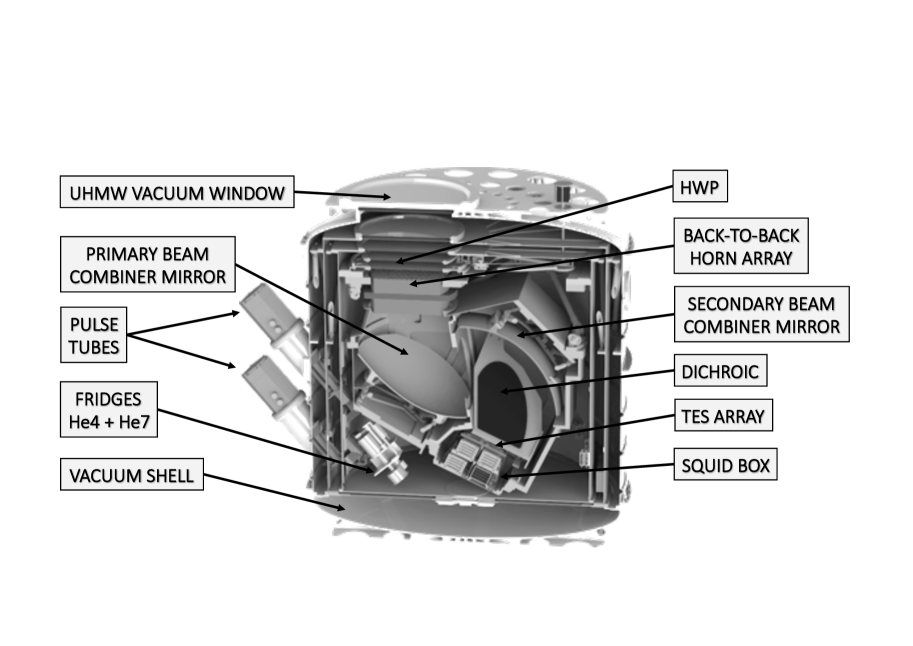 UHMW VACUUM WINDOW

PRIMARY BEAM COMBINER MIRROR

PULSE TUBES

FRIDGES He4 + He7

VACUUM SHELL

HWP

BACK-TO-BACK HORN ARRAY

SECONDARY BEAM COMBINER MIRROR

DICHROIC

TES ARRAY

SQUID BOX