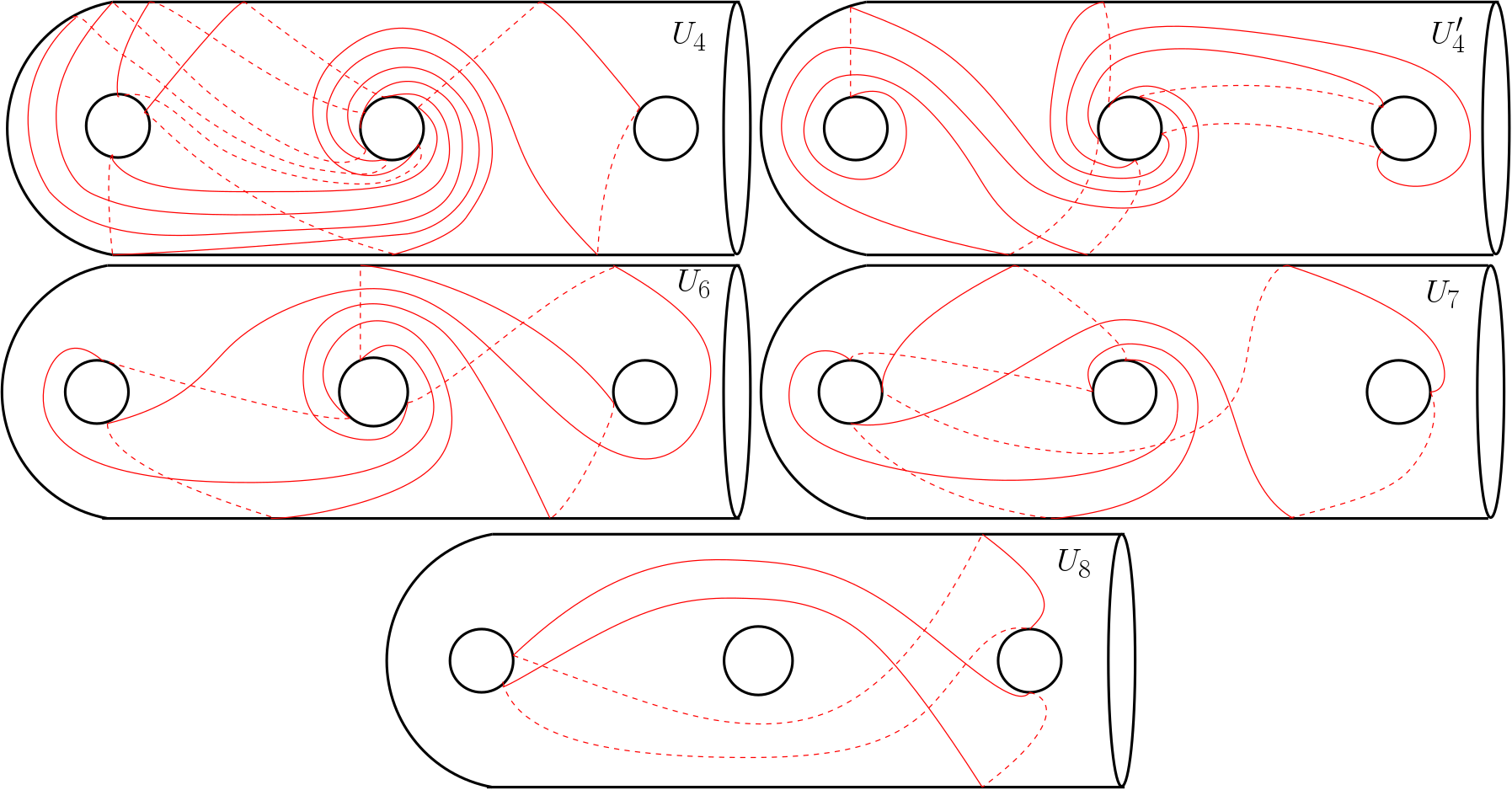 $U_4$

$U_4'$

$U_6$

$U_7$

$U_8$