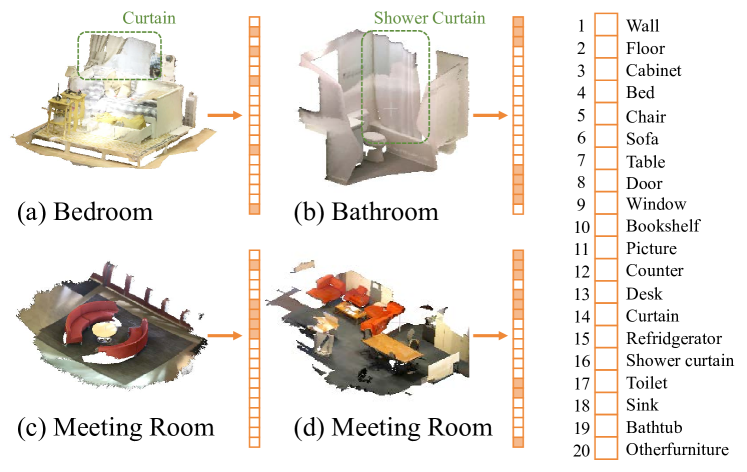 Curtain

(a) Bedroom

Shower Curtain

(b) Bathroom

(c) Meeting Room

(d) Meeting Room

1 Wall
2 Floor
3 Cabinet
4 Bed
5 Chair
6 Sofa
7 Table
8 Door
9 Window
10 Bookshelf
11 Picture
12 Counter
13 Desk
14 Curtain
15 Refridgerator
16 Shower curtain
17 Toilet
18 Sink
19 Bathtub
20 Otherfurniture