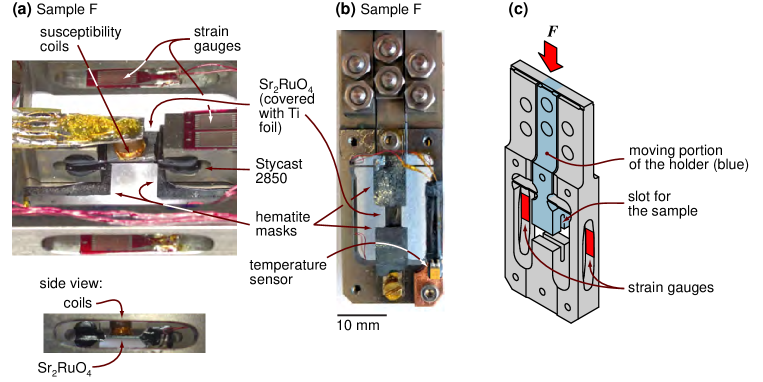 (a) Sample F

susceptibility coils

strain gauges

$Sr_2RuO_4$ (covered with Ti foil)

Stycast 2850

hematite masks

temperature sensor

side view:

coils

$Sr_2RuO_4$

(b) Sample F

10 mm

(c)

$F$

moving portion of the holder (blue)

slot for the sample

strain gauges