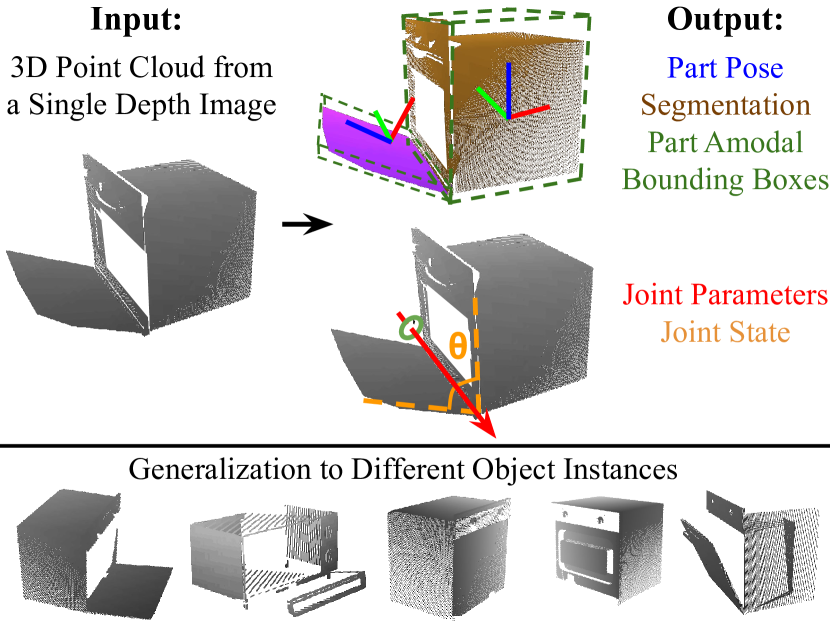 Input:
3D Point Cloud from a Single Depth Image

Output:
Part Pose
Segmentation
Part Amodal Bounding Boxes

Joint Parameters
Joint State

θ

Generalization to Different Object Instances