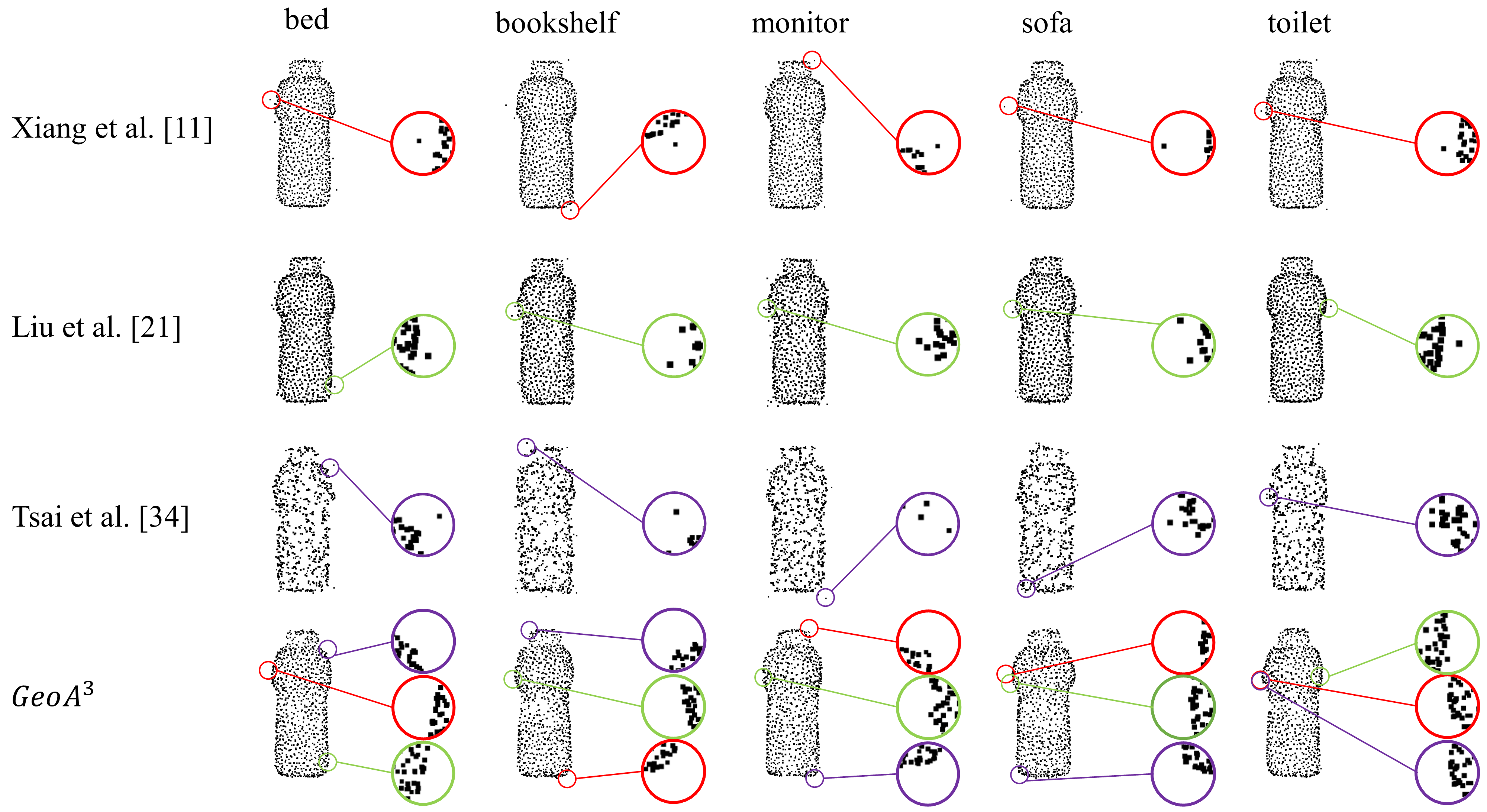 bed bookshelf monitor sofa toilet

Xiang et al. [11]

Liu et al. [21]

Tsai et al. [34]

$GeoA^3$