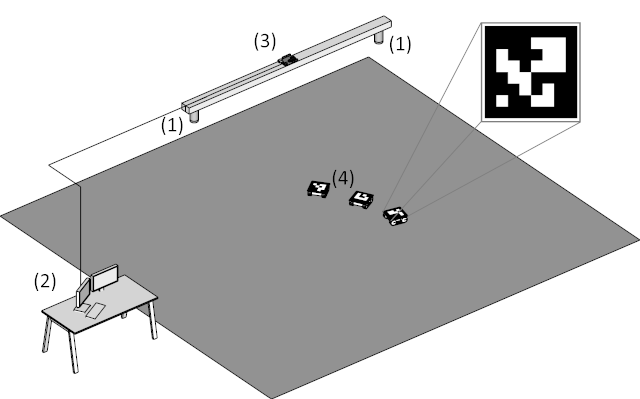 (3)

(1)

(1)

(4)

(2)