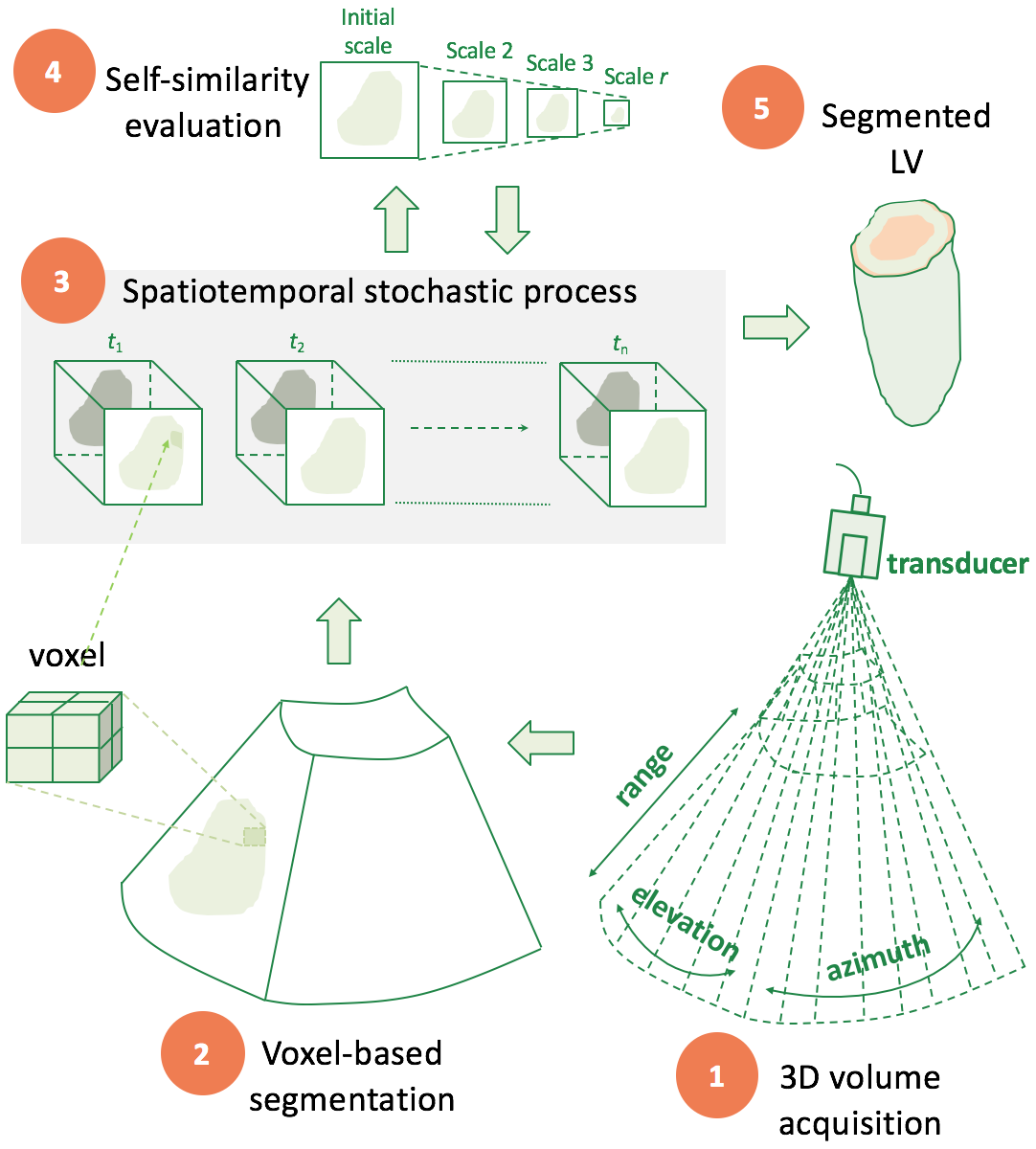 4 Self-similarity evaluation

Initial scale

Scale 2

Scale 3

Scale $r$

5 Segmented LV

3 Spatiotemporal stochastic process

$t_1$

$t_2$

$t_n$

transducer

voxel

range

elevation

azimuth

2 Voxel-based segmentation

1 3D volume acquisition