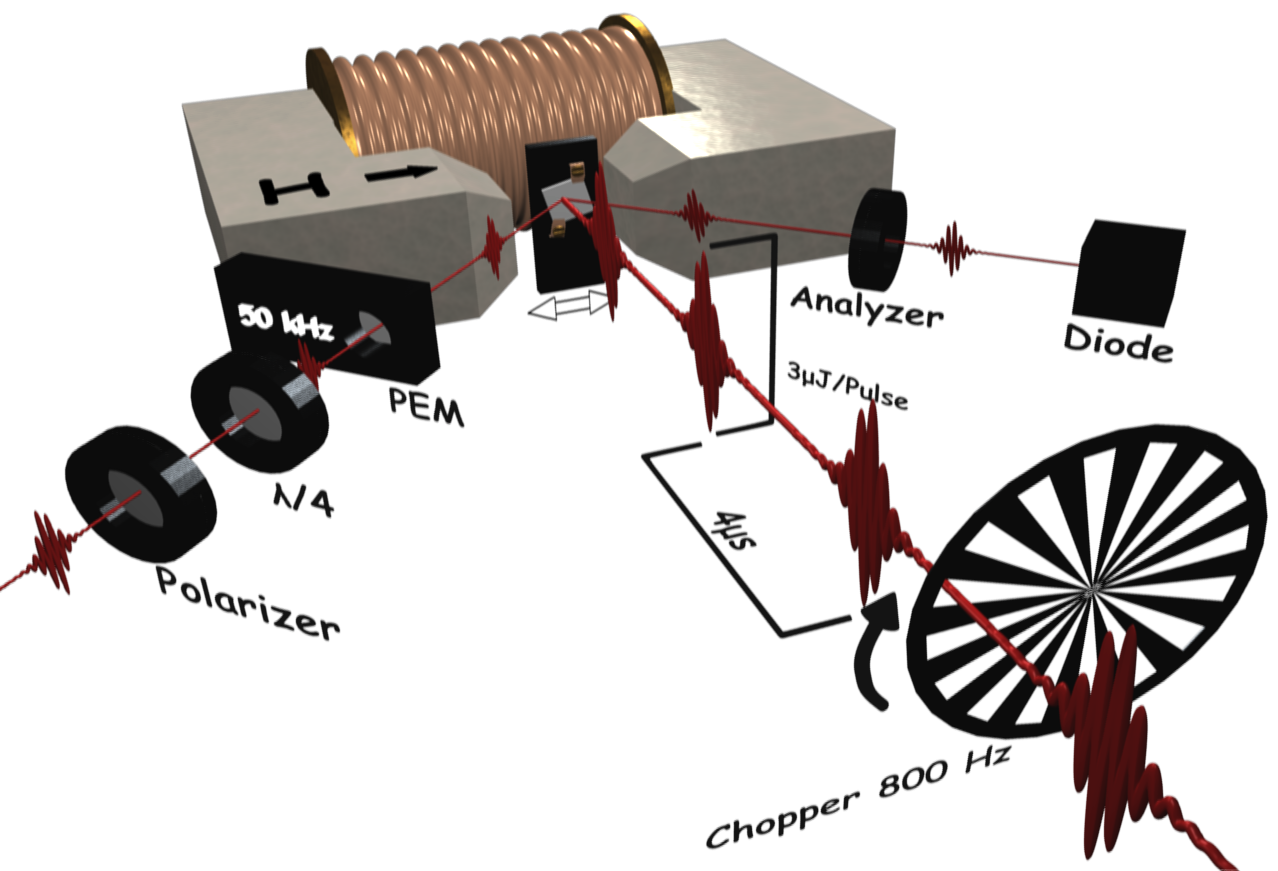 H
50 kHz
PEM
λ/4
Polarizer
Analyzer
Diode
3μJ/Pulse
4μs
Chopper 800 Hz