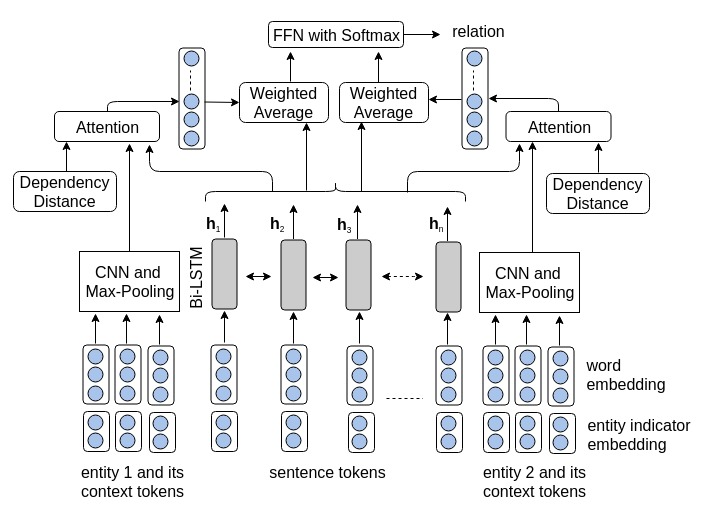 FFN with Softmax
relation

Weighted Average
Weighted Average

Attention
Attention

Dependency Distance
Dependency Distance

$\mathbf{h}_1$
$\mathbf{h}_2$
$\mathbf{h}_3$
$\mathbf{h}_n$

Bi-LSTM

CNN and Max-Pooling
CNN and Max-Pooling

word embedding

entity indicator embedding

entity 1 and its context tokens
sentence tokens
entity 2 and its context tokens