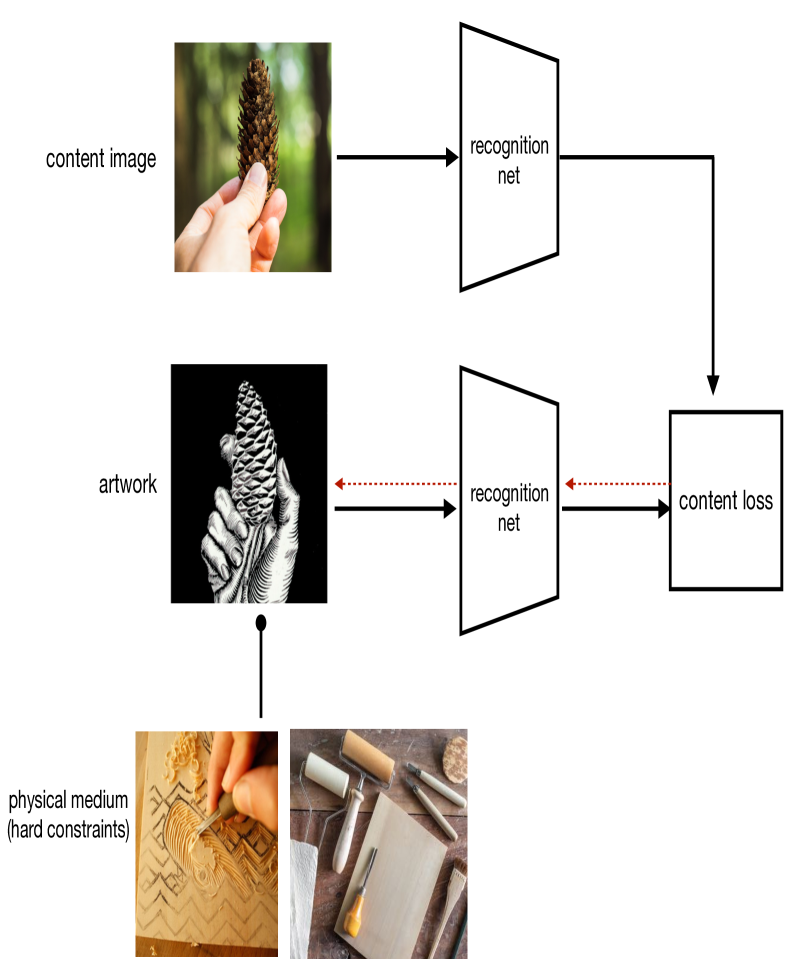 content image

recognition net

artwork

recognition net

content loss

physical medium (hard constraints)