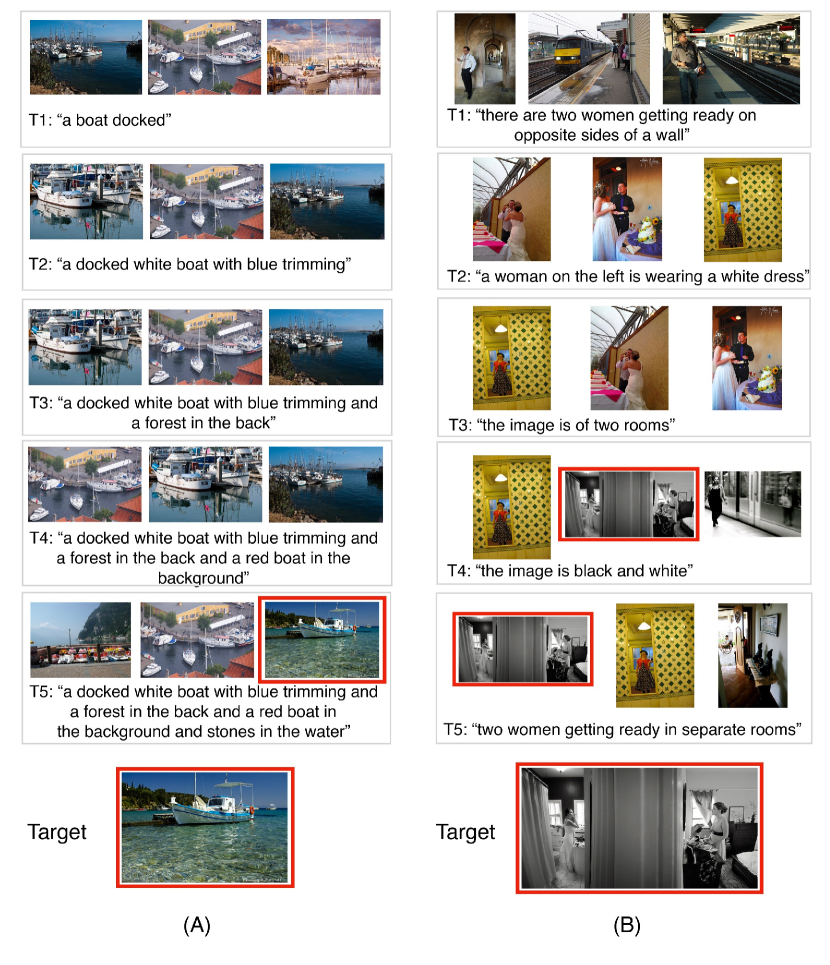 T1: “a boat docked”

T2: “a docked white boat with blue trimming”

T3: “a docked white boat with blue trimming and a forest in the back”

T4: “a docked white boat with blue trimming and a forest in the back and a red boat in the background”

T5: “a docked white boat with blue trimming and a forest in the back and a red boat in the background and stones in the water”

Target

(A)

T1: “there are two women getting ready on opposite sides of a wall”

T2: “a woman on the left is wearing a white dress”

T3: “the image is of two rooms”

T4: “the image is black and white”

T5: “two women getting ready in separate rooms”

Target

(B)