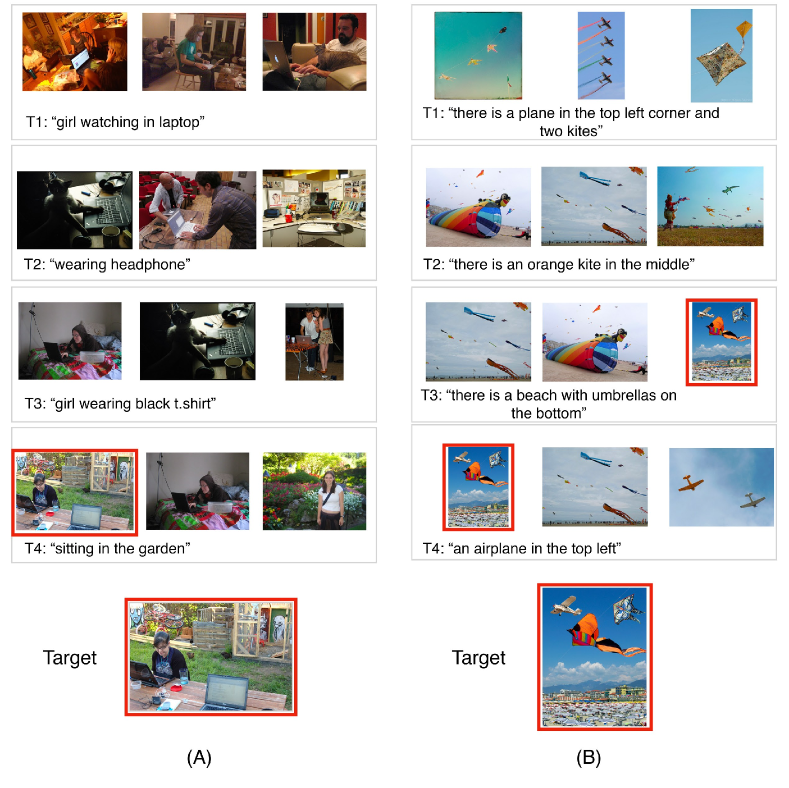 T1: “girl watching in laptop”

T2: “wearing headphone”

T3: “girl wearing black t.shirt”

T4: “sitting in the garden”

Target

(A)

T1: “there is a plane in the top left corner and two kites”

T2: “there is an orange kite in the middle”

T3: “there is a beach with umbrellas on the bottom”

T4: “an airplane in the top left”

Target

(B)