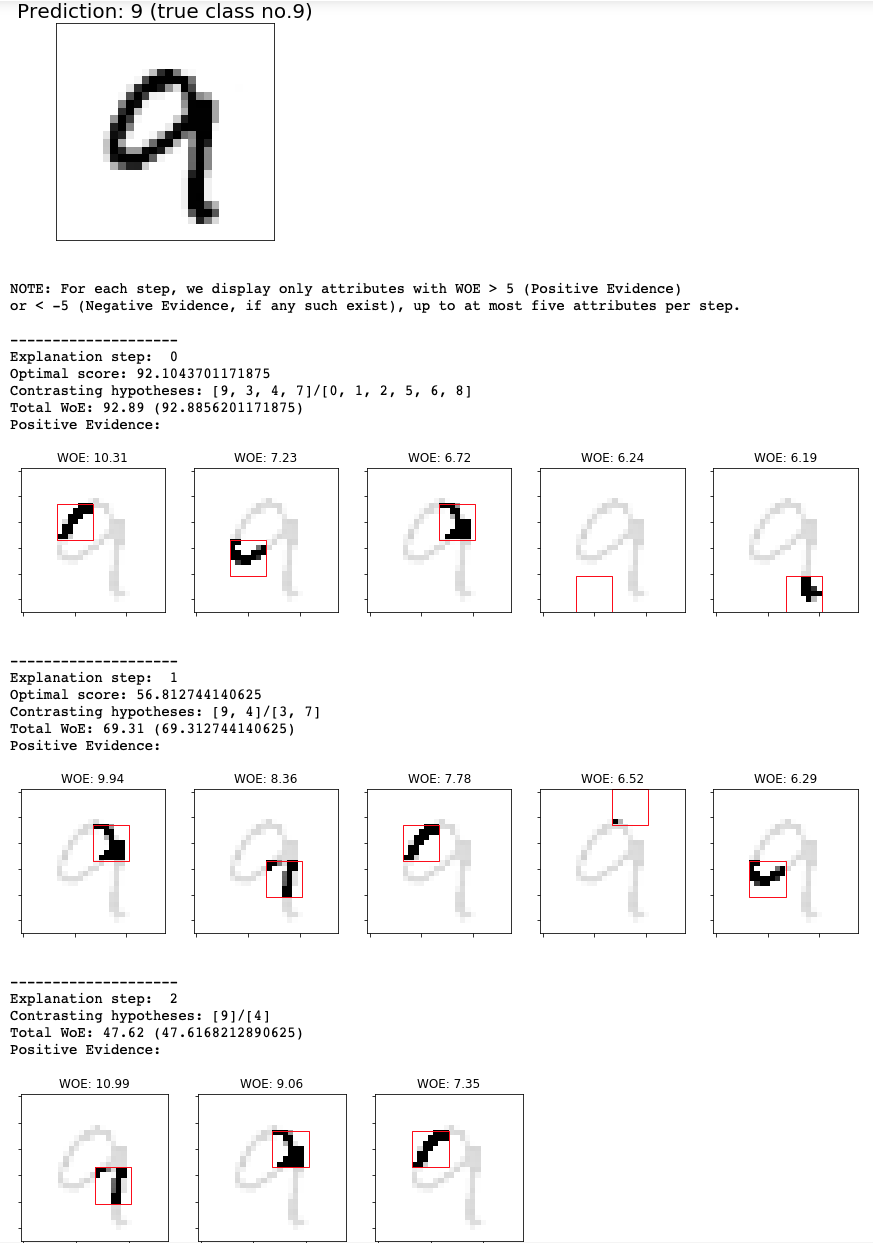 Prediction: 9 (true class no.9)

NOTE: For each step, we display only attributes with WOE > 5 (Positive Evidence) or < -5 (Negative Evidence, if any such exist), up to at most five attributes per step.

--------------------
Explanation step: 0
Optimal score: 92.1043701171875
Contrasting hypotheses: [9, 3, 4, 7]/[0, 1, 2, 5, 6, 8]
Total WoE: 92.89 (92.8856201171875)
Positive Evidence:

WOE: 10.31

WOE: 7.23

WOE: 6.72

WOE: 6.24

WOE: 6.19

--------------------
Explanation step: 1
Optimal score: 56.812744140625
Contrasting hypotheses: [9, 4]/[3, 7]
Total WoE: 69.31 (69.312744140625)
Positive Evidence:

WOE: 9.94

WOE: 8.36

WOE: 7.78

WOE: 6.52

WOE: 6.29

--------------------
Explanation step: 2
Contrasting hypotheses: [9]/[4]
Total WoE: 47.62 (47.6168212890625)
Positive Evidence:

WOE: 10.99

WOE: 9.06

WOE: 7.35