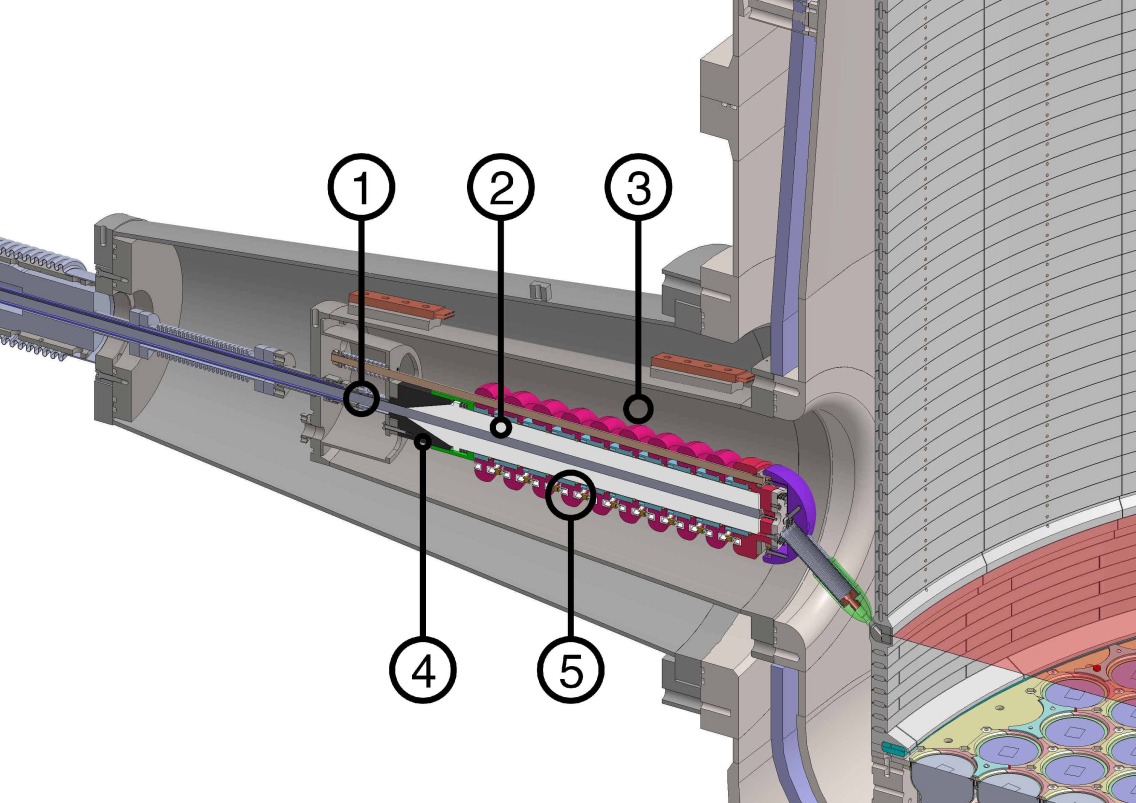 1
2
3
4
5