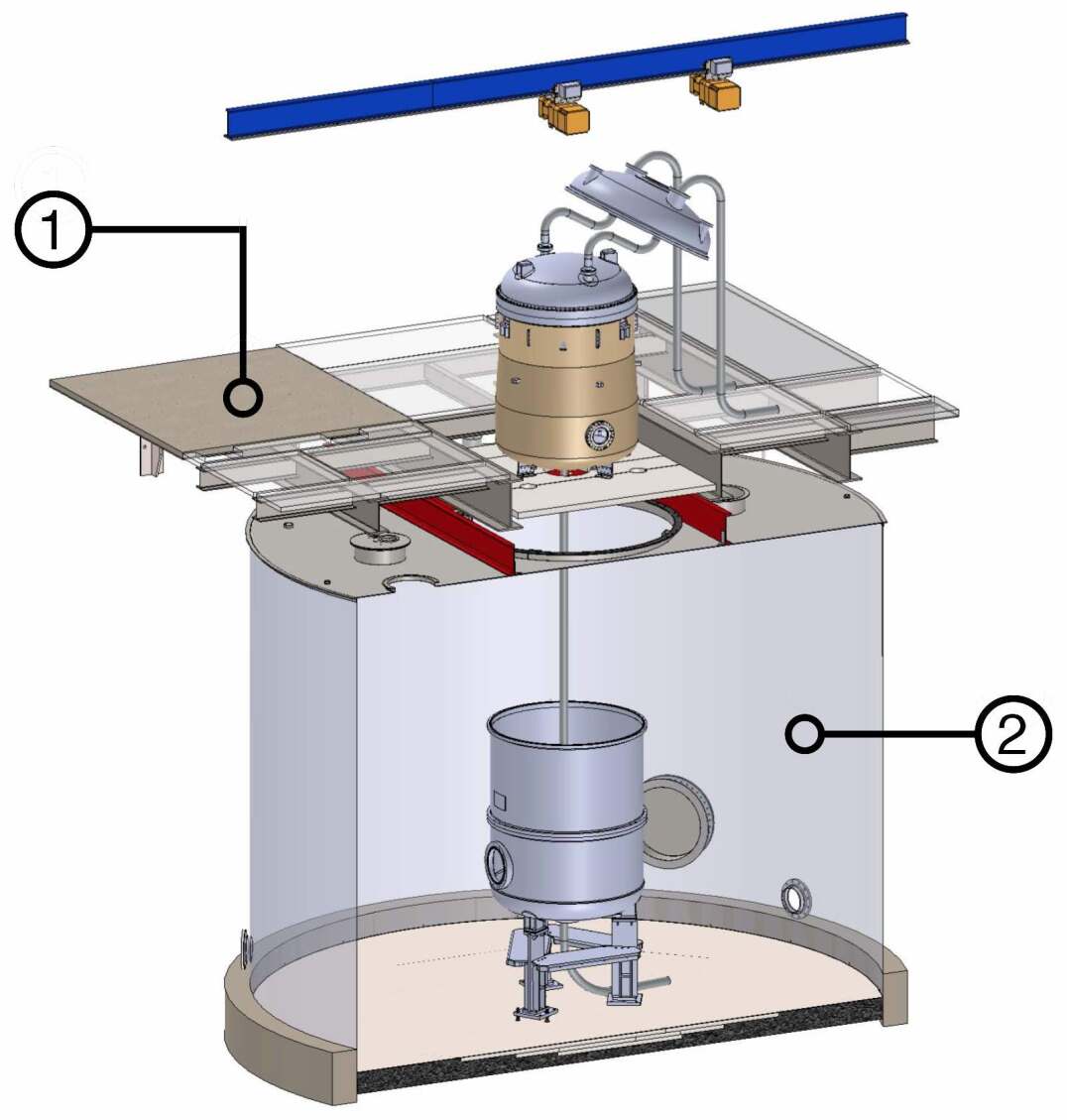 1

2