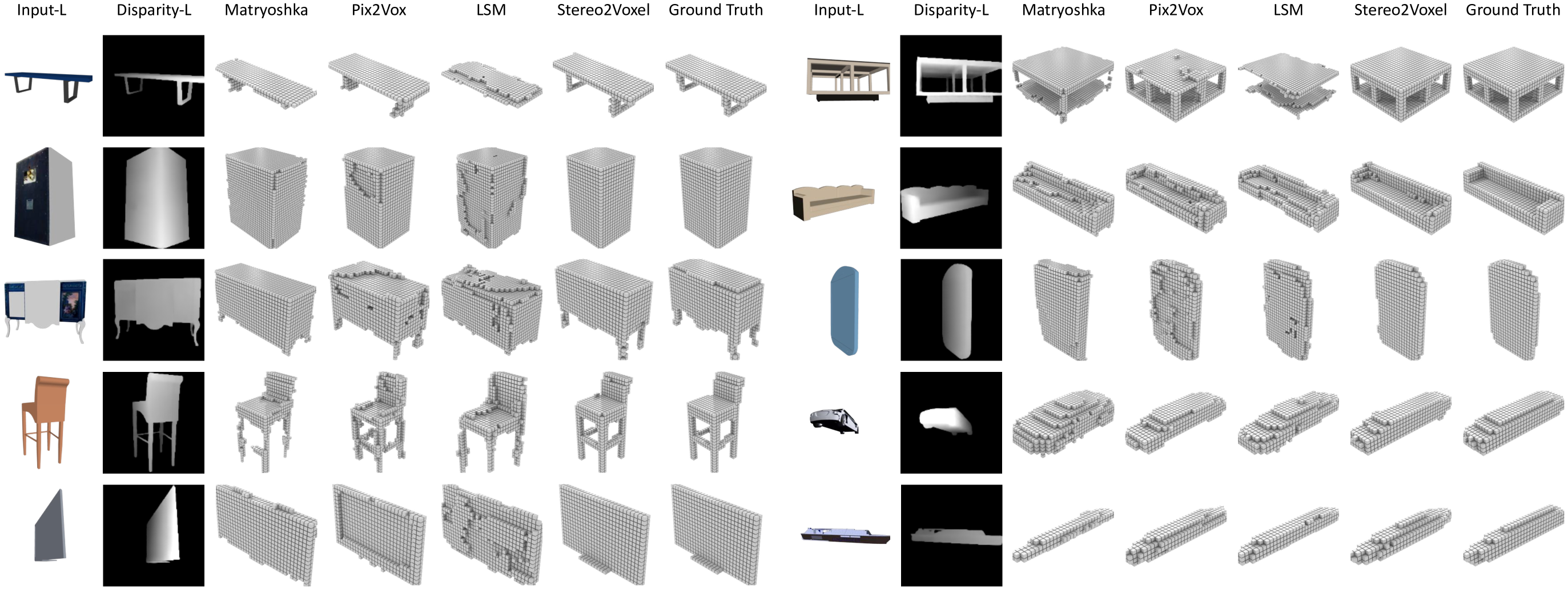 Input-L Disparity-L Matryoshka Pix2Vox LSM Stereo2Voxel Ground Truth Input-L Disparity-L Matryoshka Pix2Vox LSM Stereo2Voxel Ground Truth