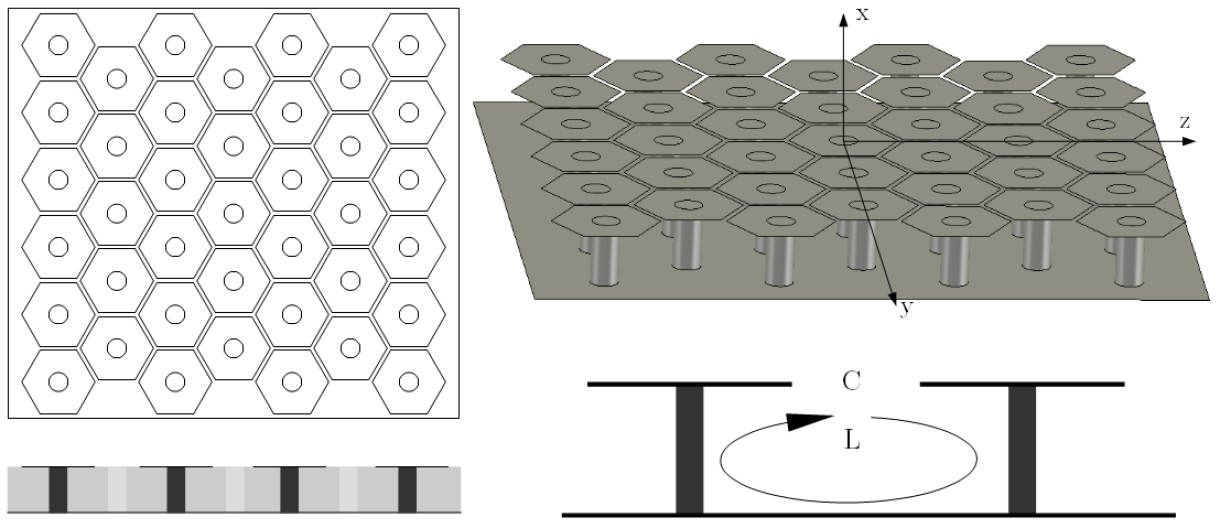 x
z
y
C
L