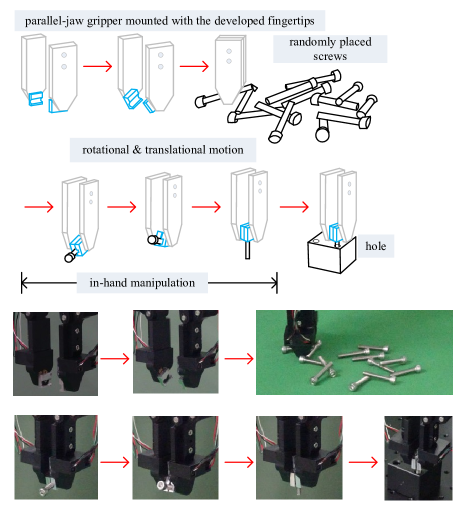 parallel-jaw gripper mounted with the developed fingertips

randomly placed screws

rotational & translational motion

hole

in-hand manipulation