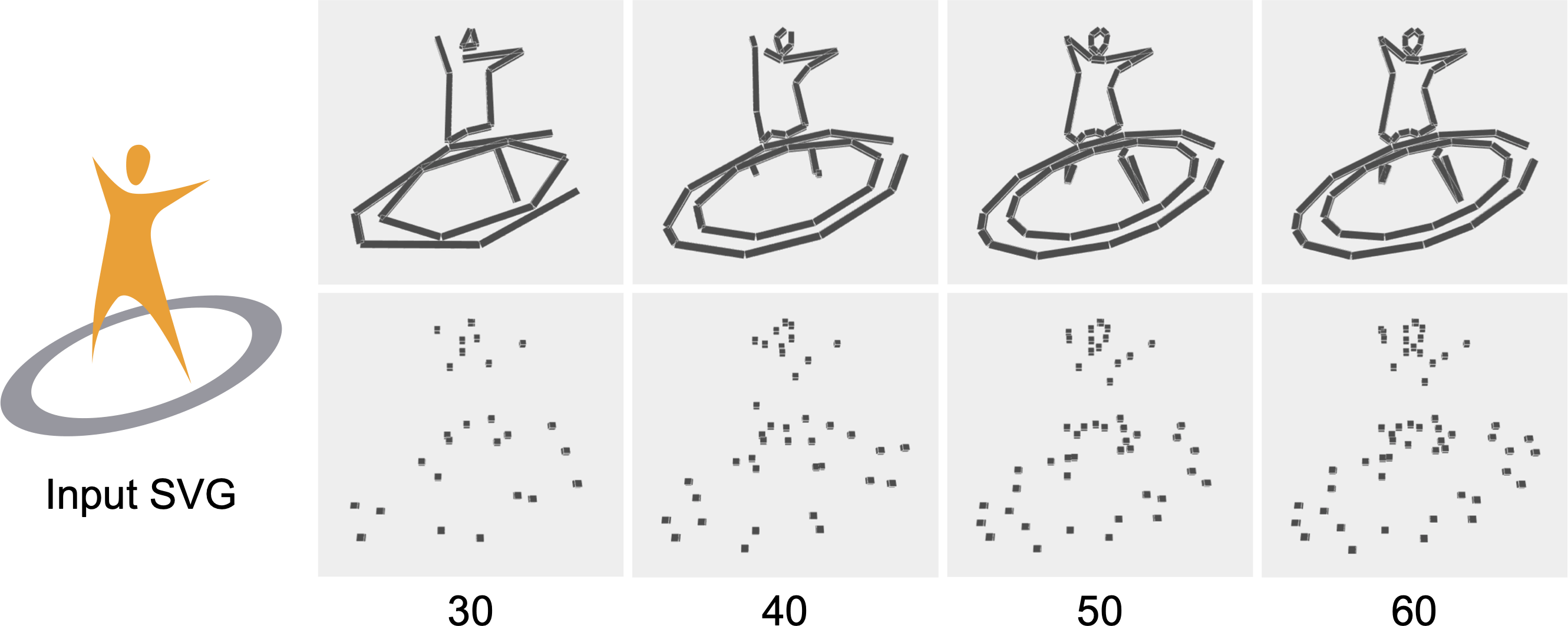 Input SVG

30

40

50

60