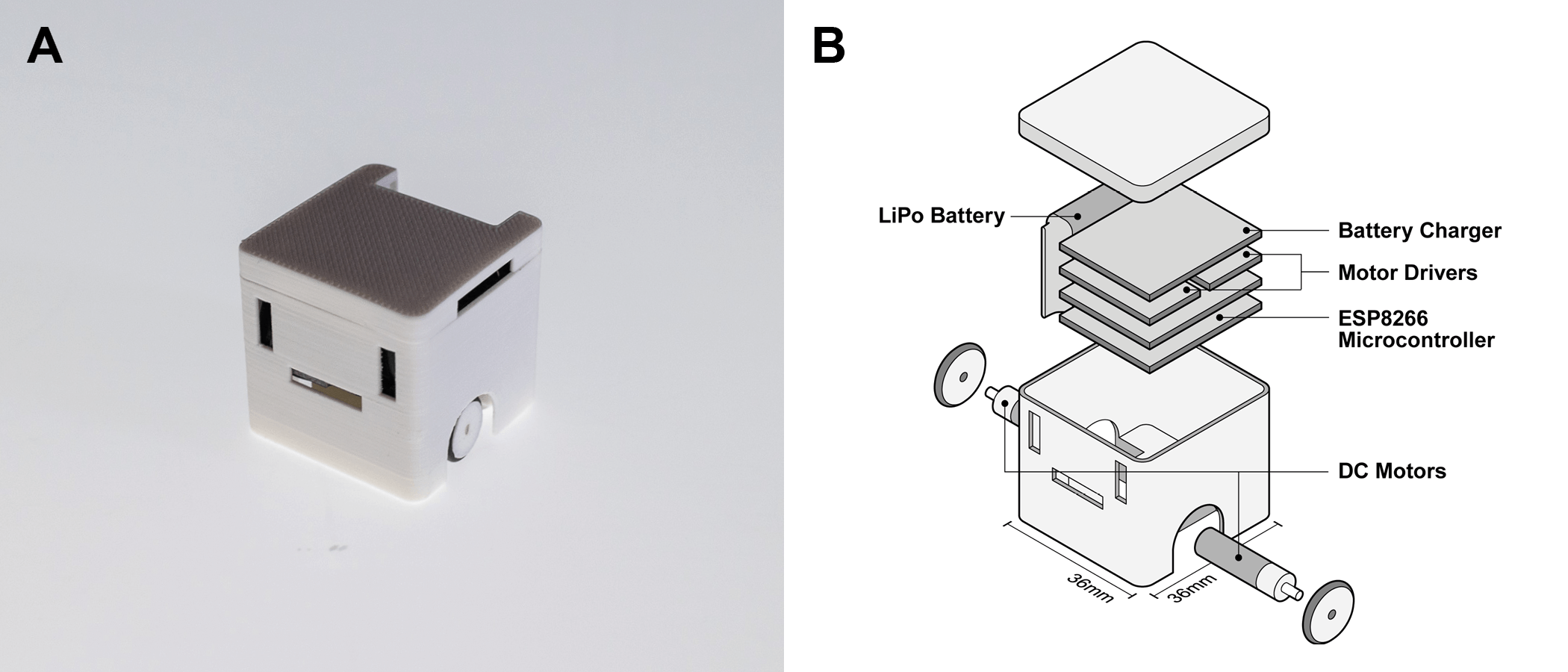 A

B

LiPo Battery

Battery Charger

Motor Drivers

ESP8266 Microcontroller

DC Motors

36mm

36mm