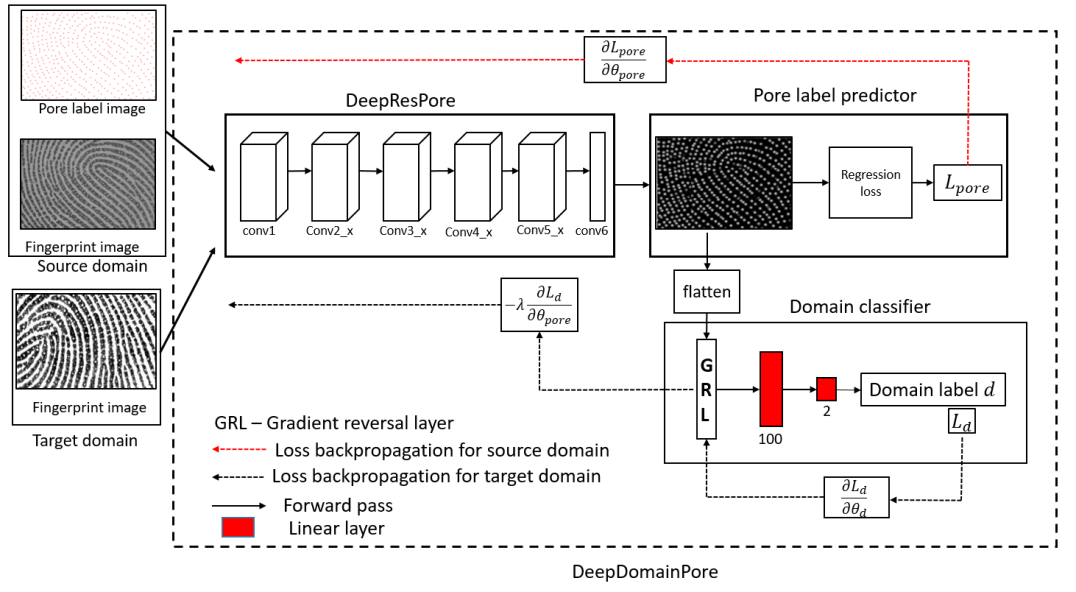 Pore label image

Fingerprint image

Source domain

Fingerprint image

Target domain

$\frac{\partial L_{pore}}{\partial \theta_{pore}}$

DeepResPore

conv1 Conv2_x Conv3_x Conv4_x Conv5_x conv6

Pore label predictor

Regression loss

$L_{pore}$

flatten

$-\lambda \frac{\partial L_d}{\partial \theta_{pore}}$

Domain classifier

GRL

100

2

Domain label $d$

$L_d$

$\frac{\partial L_d}{\partial \theta_d}$

GRL – Gradient reversal layer

Loss backpropagation for source domain

Loss backpropagation for target domain

Forward pass

Linear layer

DeepDomainPore