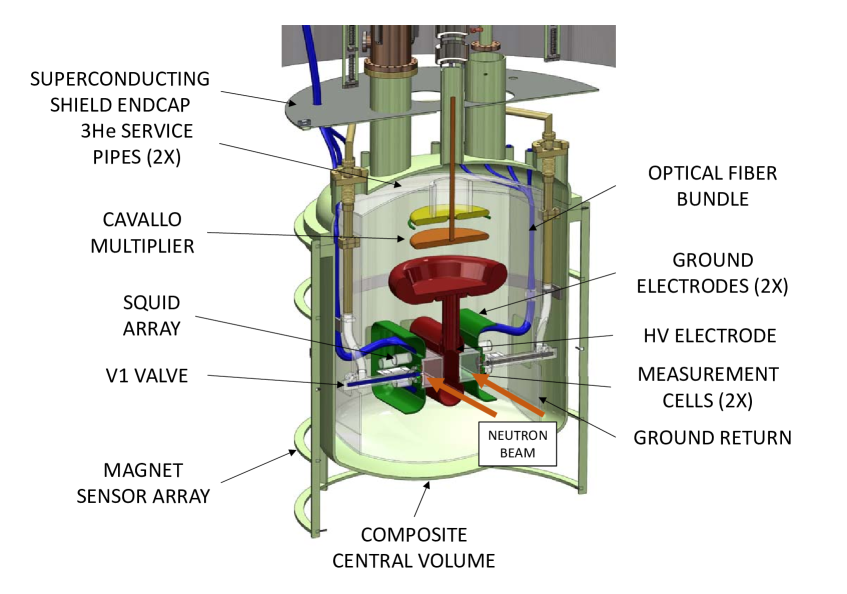 SUPERCONDUCTING SHIELD ENDCAP

3He SERVICE PIPES (2X)

CAVALLO MULTIPLIER

SQUID ARRAY

V1 VALVE

MAGNET SENSOR ARRAY

OPTICAL FIBER BUNDLE

GROUND ELECTRODES (2X)

HV ELECTRODE

MEASUREMENT CELLS (2X)

GROUND RETURN

NEUTRON BEAM

COMPOSITE CENTRAL VOLUME