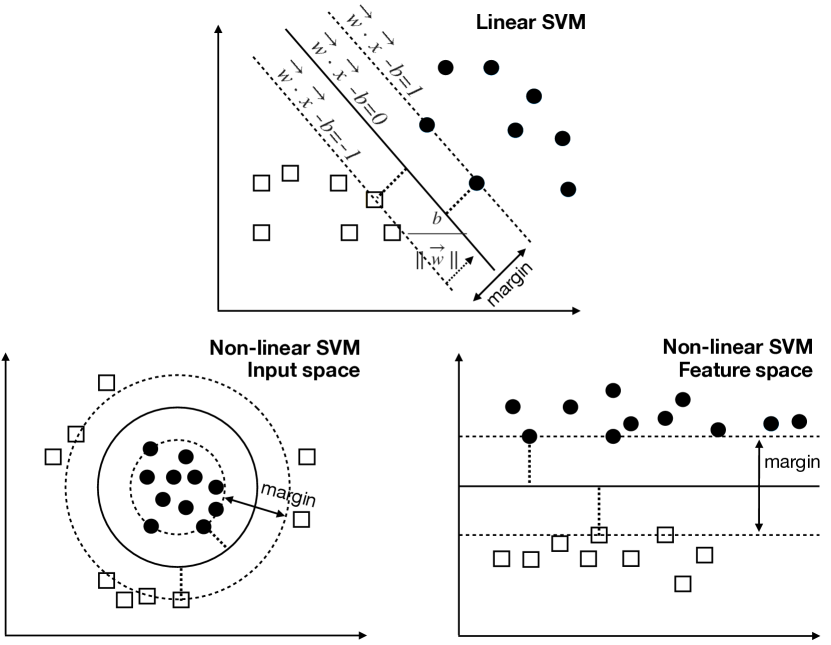 Linear SVM

$\vec{w} \cdot \vec{x} - b = 1$

$\vec{w} \cdot \vec{x} - b = 0$

$\vec{w} \cdot \vec{x} - b = -1$

$\frac{b}{\|\vec{w}\|}$

margin

Non-linear SVM
Input space

margin

Non-linear SVM
Feature space

margin