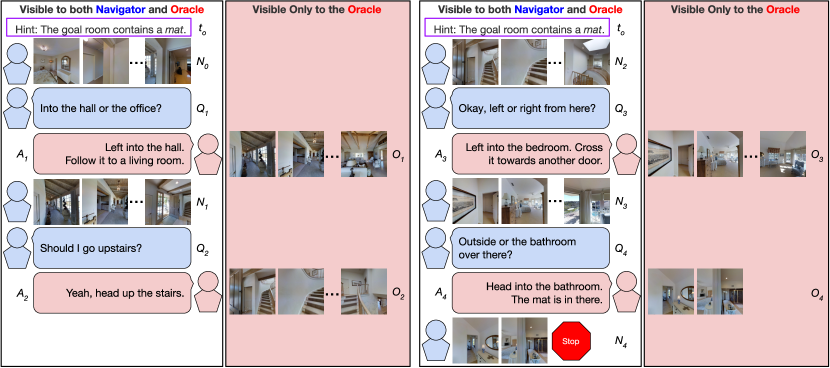 Visible to both Navigator and Oracle

Hint: The goal room contains a *mat*. $t_o$

$N_0$

Into the hall or the office? $Q_1$

$A_1$ Left into the hall. Follow it to a living room.

$N_1$

Should I go upstairs? $Q_2$

$A_2$ Yeah, head up the stairs.

Visible Only to the Oracle

$O_1$

$O_2$

Visible to both Navigator and Oracle

Hint: The goal room contains a *mat*. $t_o$

$N_2$

Okay, left or right from here? $Q_3$

$A_3$ Left into the bedroom. Cross it towards another door.

$N_3$

Outside or the bathroom over there? $Q_4$

$A_4$ Head into the bathroom. The mat is in there.

Stop $N_4$

Visible Only to the Oracle

$O_3$

$O_4$