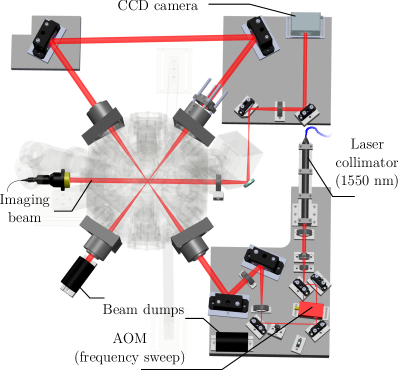 CCD camera

Laser collimator (1550 nm)

Imaging beam

Beam dumps

AOM (frequency sweep)