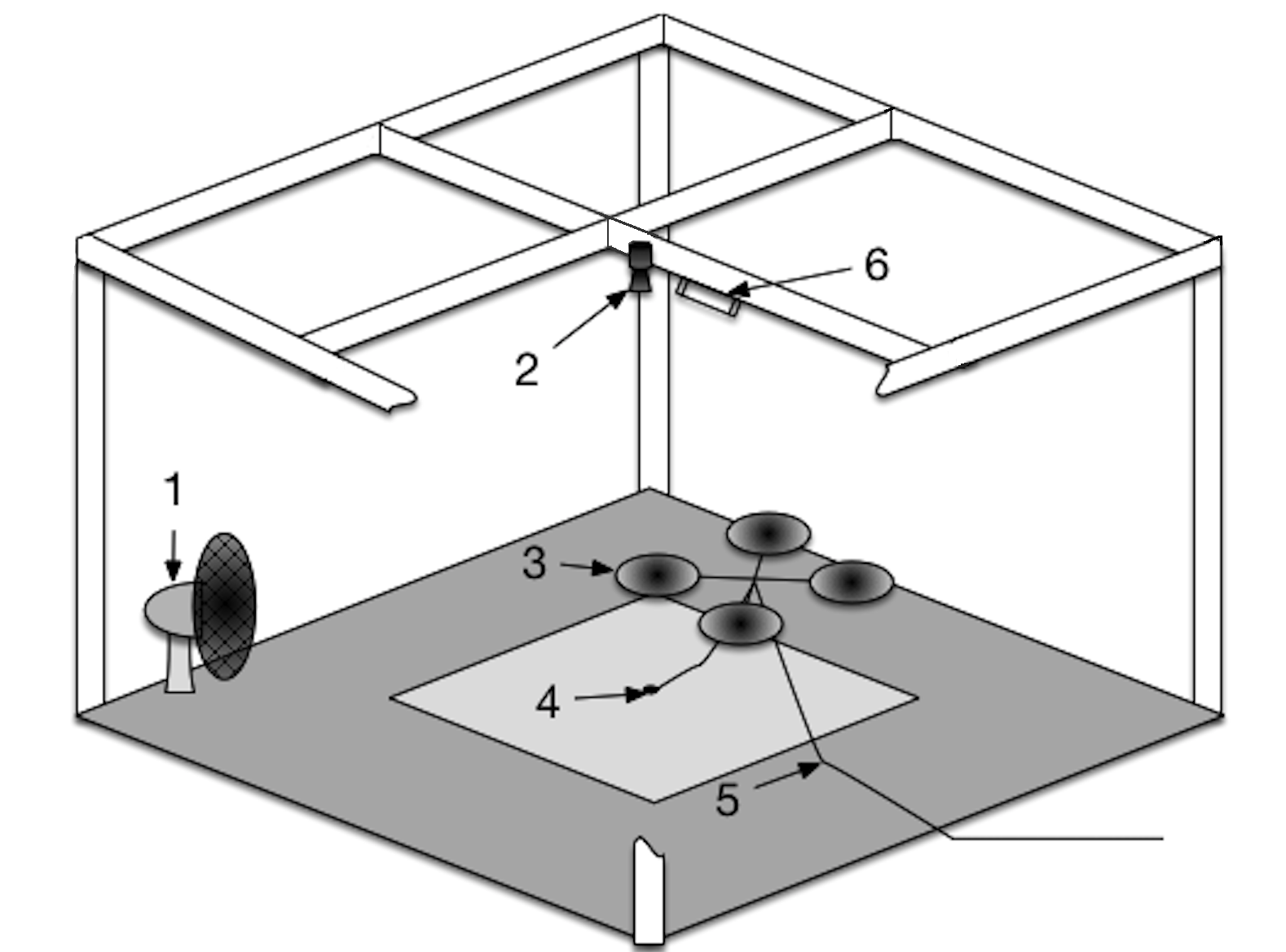 6
2
1
3
4
5