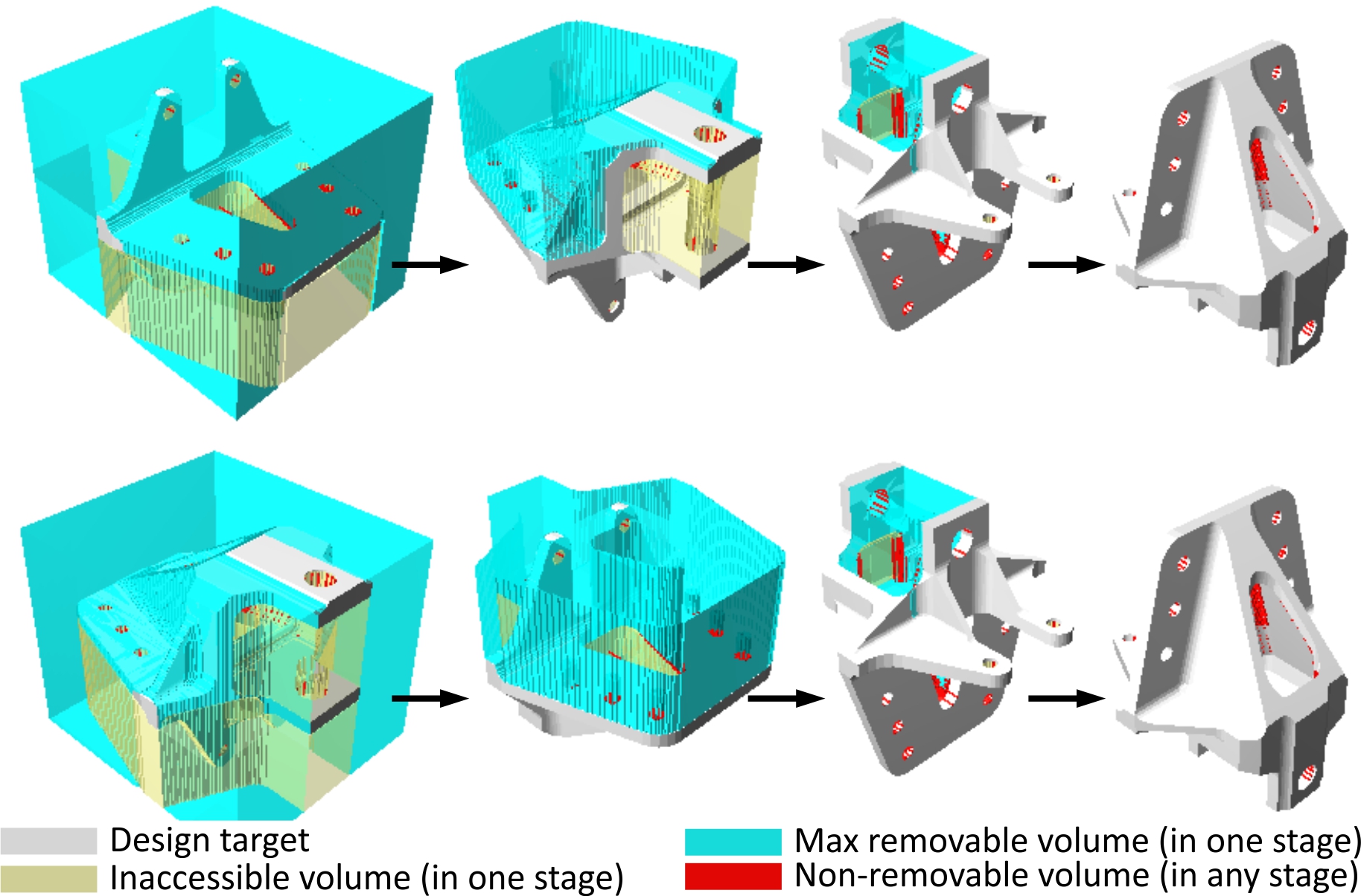 Design target
Inaccessible volume (in one stage)

Max removable volume (in one stage)
Non-removable volume (in any stage)