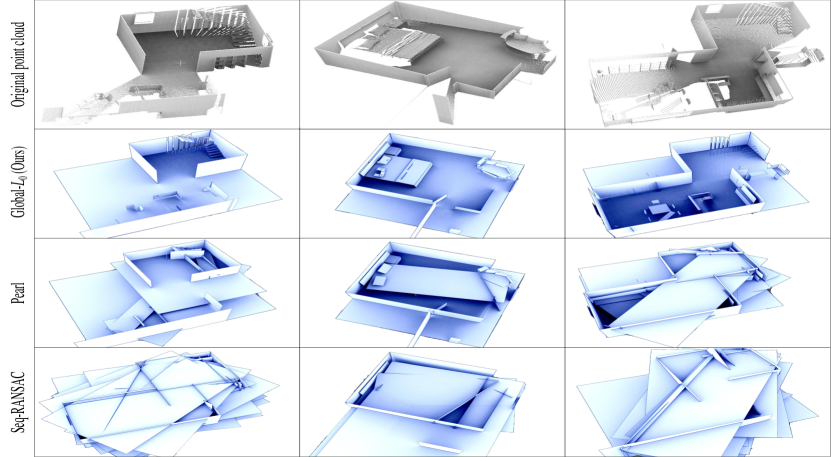 Original point cloud

Global-$L_0$ (Ours)

Pearl

Seq-RANSAC