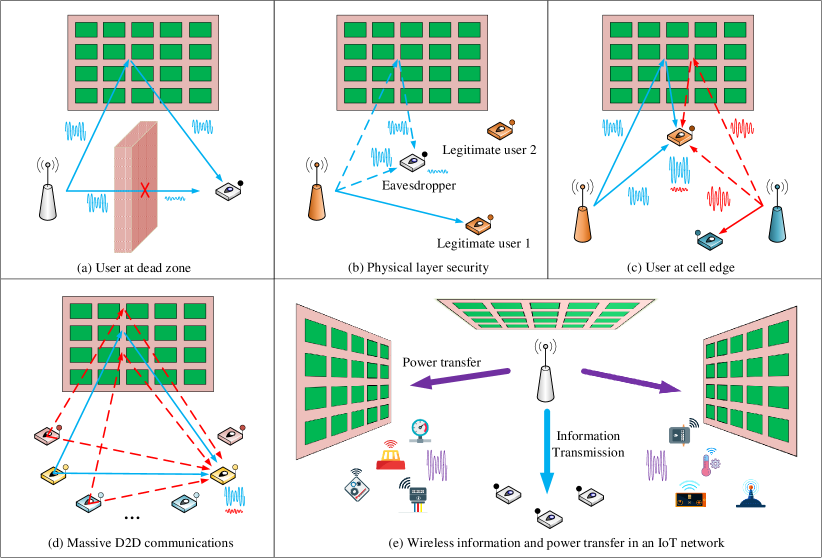 (a) User at dead zone

Legitimate user 2

Eavesdropper

Legitimate user 1

(b) Physical layer security

(c) User at cell edge

...

(d) Massive D2D communications

Power transfer

Information Transmission

(e) Wireless information and power transfer in an IoT network