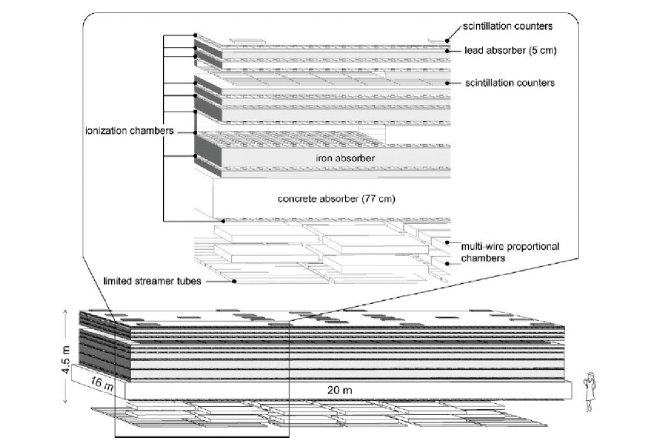 scintillation counters
lead absorber (5 cm)
scintillation counters
ionization chambers
iron absorber
concrete absorber (77 cm)
multi-wire proportional chambers
limited streamer tubes
4.5 m
16 m
20 m