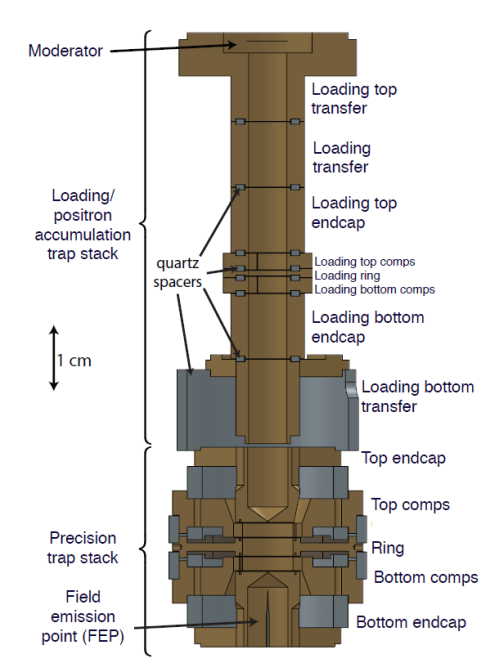 Moderator

Loading/ positron accumulation trap stack

quartz spacers

1 cm

Precision trap stack

Field emission point (FEP)

Loading top transfer

Loading transfer

Loading top endcap

Loading top comps
Loading ring
Loading bottom comps

Loading bottom endcap

Loading bottom transfer

Top endcap

Top comps

Ring

Bottom comps

Bottom endcap