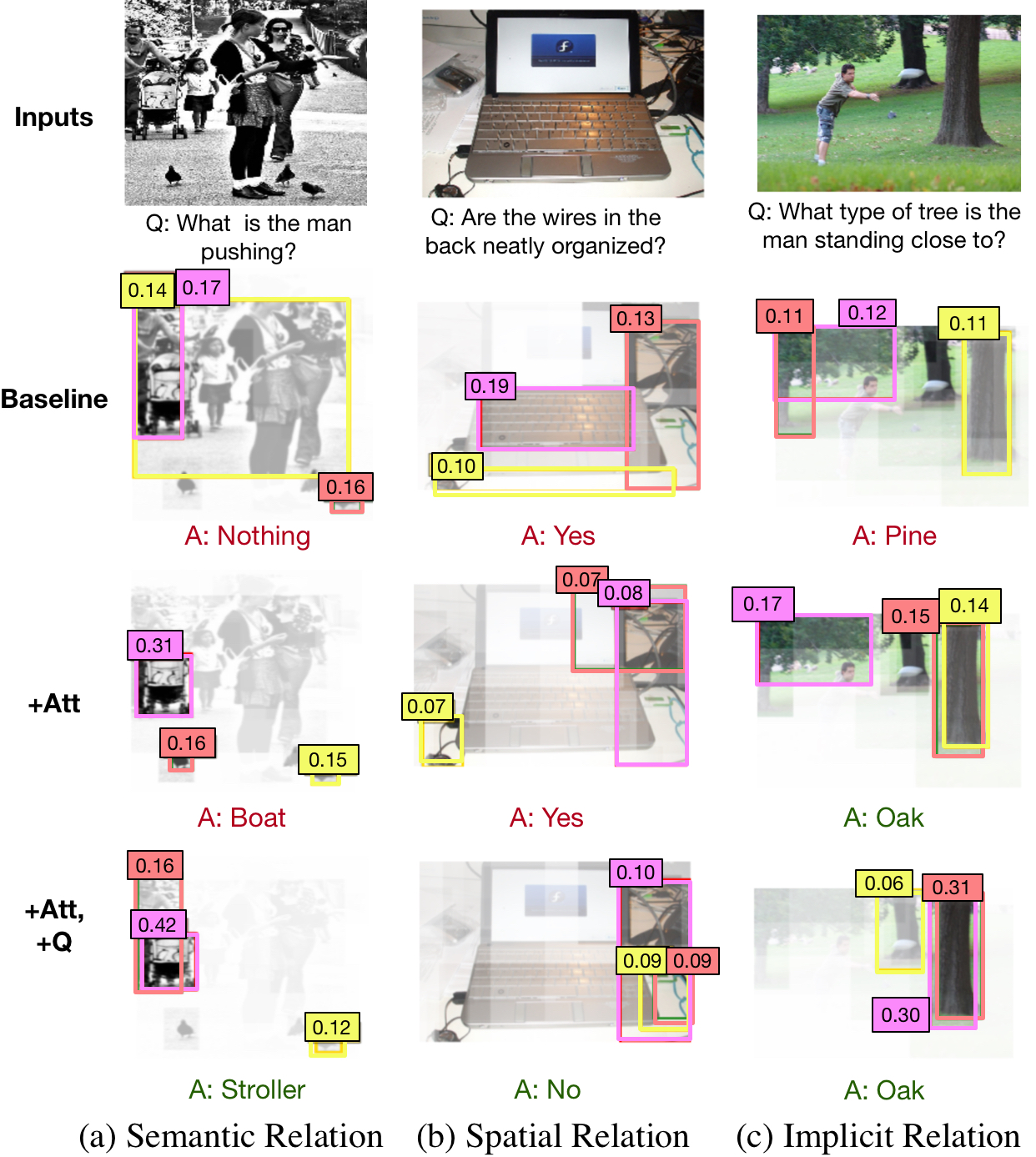 Inputs

Q: What is the man pushing?

Q: Are the wires in the back neatly organized?

Q: What type of tree is the man standing close to?

Baseline

0.14 0.17 0.16

A: Nothing

0.13 0.19 0.10

A: Yes

0.11 0.12 0.11

A: Pine

+Att

0.31 0.16 0.15

A: Boat

0.07 0.08 0.07

A: Yes

0.17 0.15 0.14

A: Oak

+Att, +Q

0.16 0.42 0.12

A: Stroller

0.10 0.09 0.09

A: No

0.06 0.31 0.30

A: Oak

(a) Semantic Relation (b) Spatial Relation (c) Implicit Relation