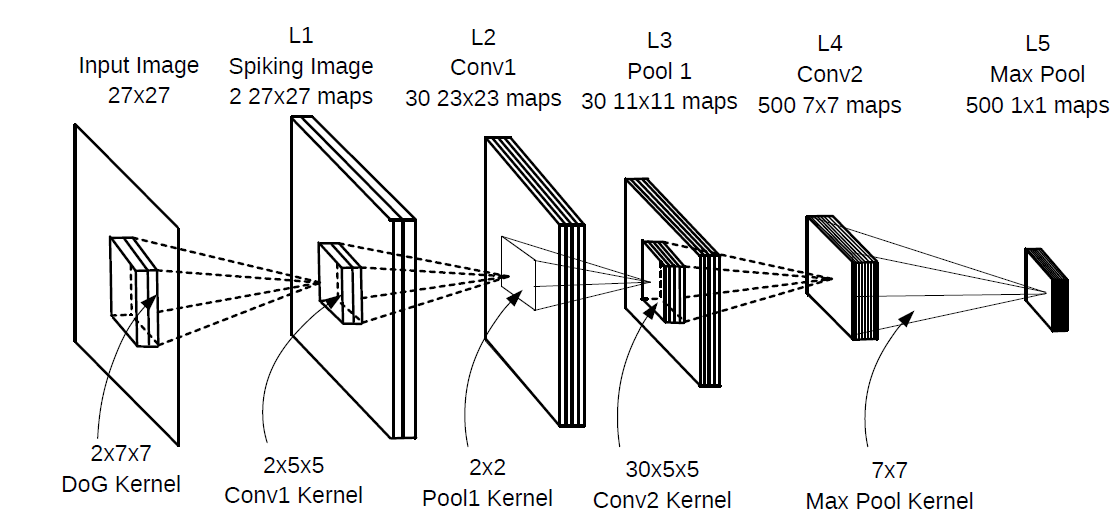 Input Image
27x27

L1
Spiking Image
2 27x27 maps

L2
Conv1
30 23x23 maps

L3
Pool 1
30 11x11 maps

L4
Conv2
500 7x7 maps

L5
Max Pool
500 1x1 maps

2x7x7
DoG Kernel

2x5x5
Conv1 Kernel

2x2
Pool1 Kernel

30x5x5
Conv2 Kernel

7x7
Max Pool Kernel