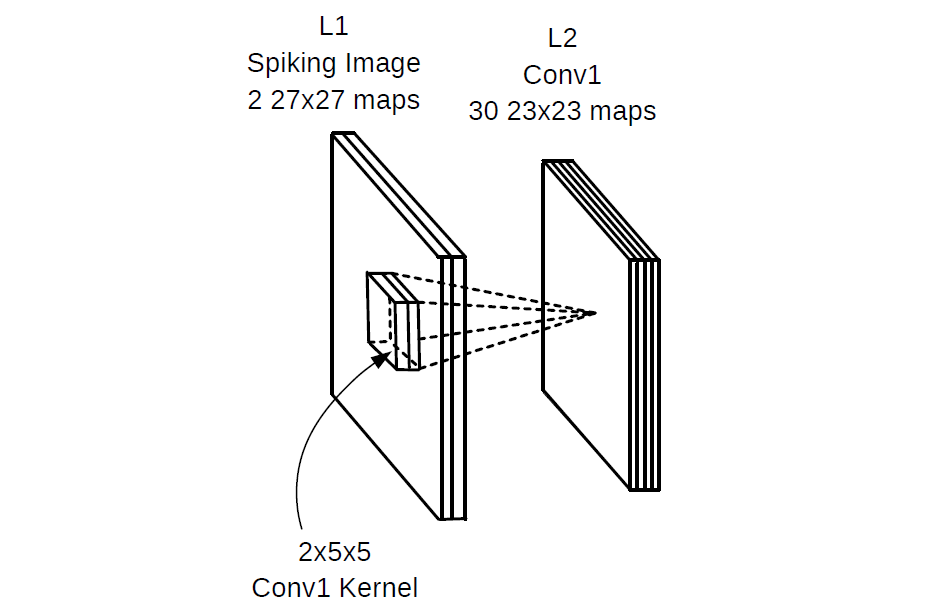 L1
Spiking Image
2 27x27 maps

L2
Conv1
30 23x23 maps

2x5x5
Conv1 Kernel