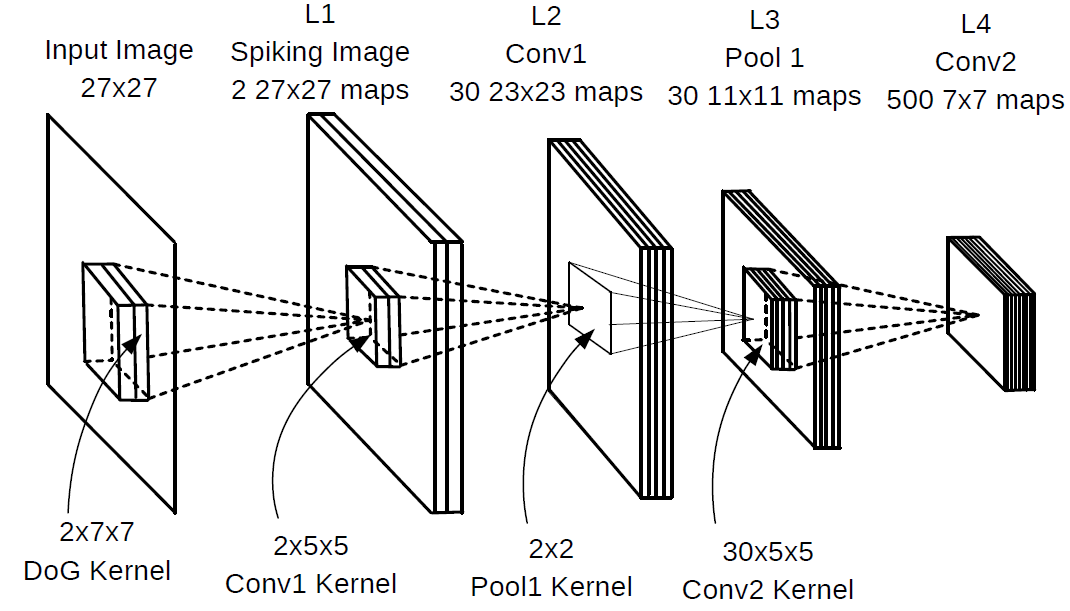 Input Image
27x27

L1
Spiking Image
2 27x27 maps

L2
Conv1
30 23x23 maps

L3
Pool 1
30 11x11 maps

L4
Conv2
500 7x7 maps

2x7x7
DoG Kernel

2x5x5
Conv1 Kernel

2x2
Pool1 Kernel

30x5x5
Conv2 Kernel