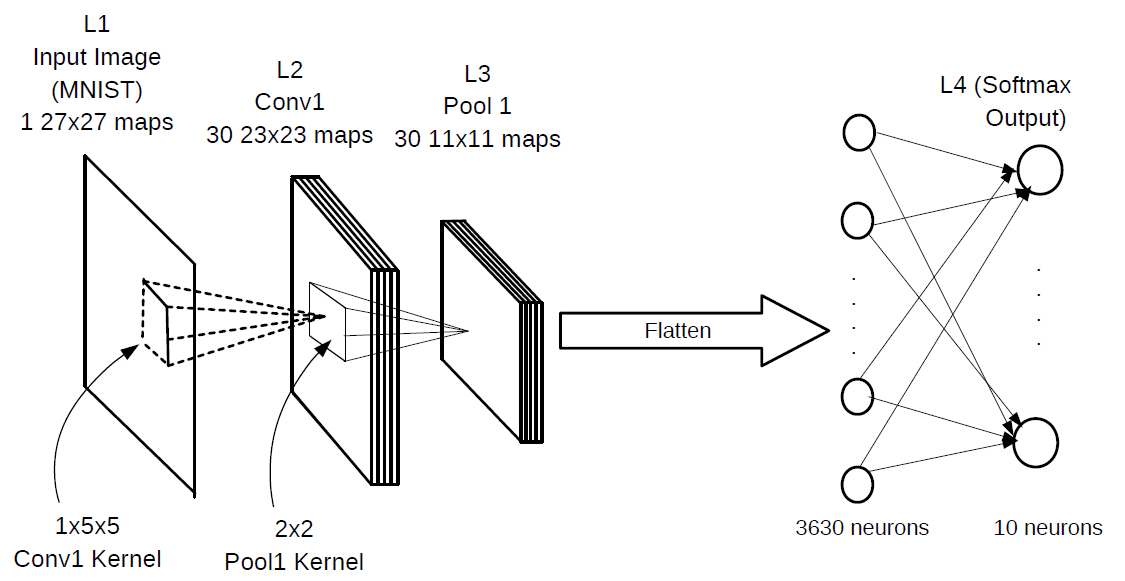 L1
Input Image
(MNIST)
1 27x27 maps

L2
Conv1
30 23x23 maps

L3
Pool 1
30 11x11 maps

L4 (Softmax
Output)

Flatten

1x5x5
Conv1 Kernel

2x2
Pool1 Kernel

3630 neurons

10 neurons