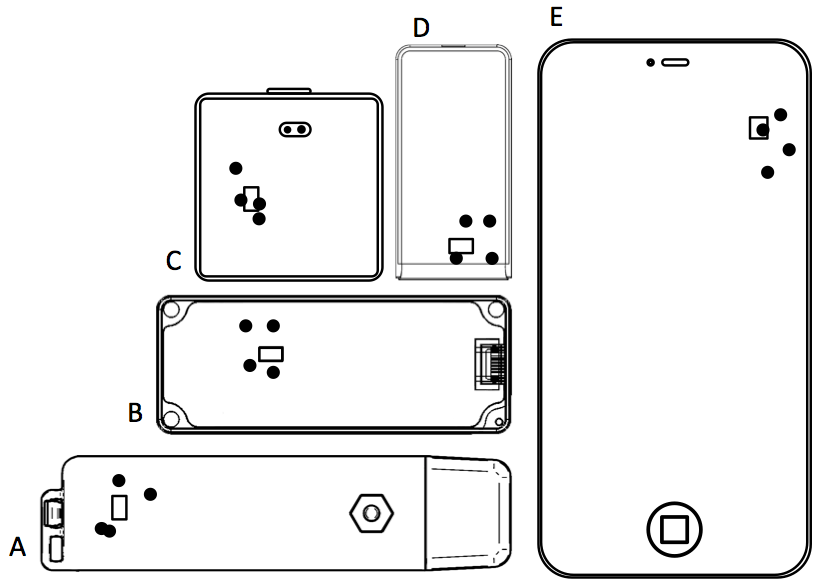 D
E
C
B
A