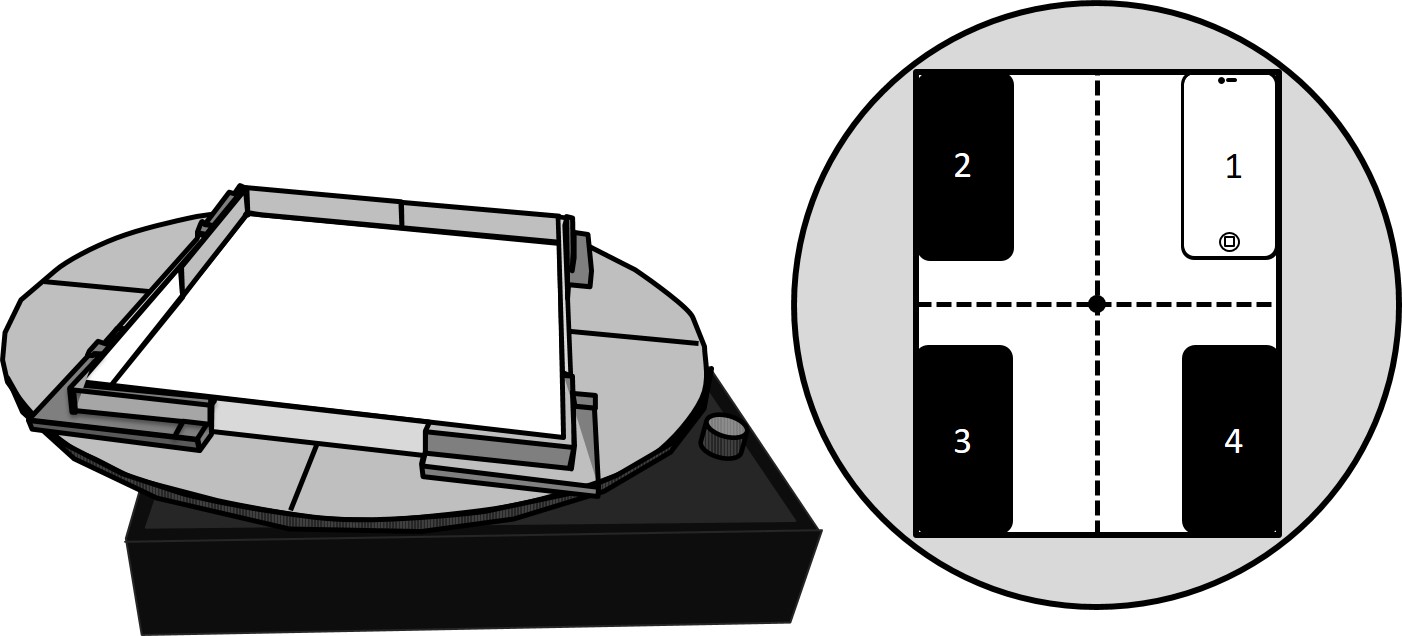 2
1
3
4