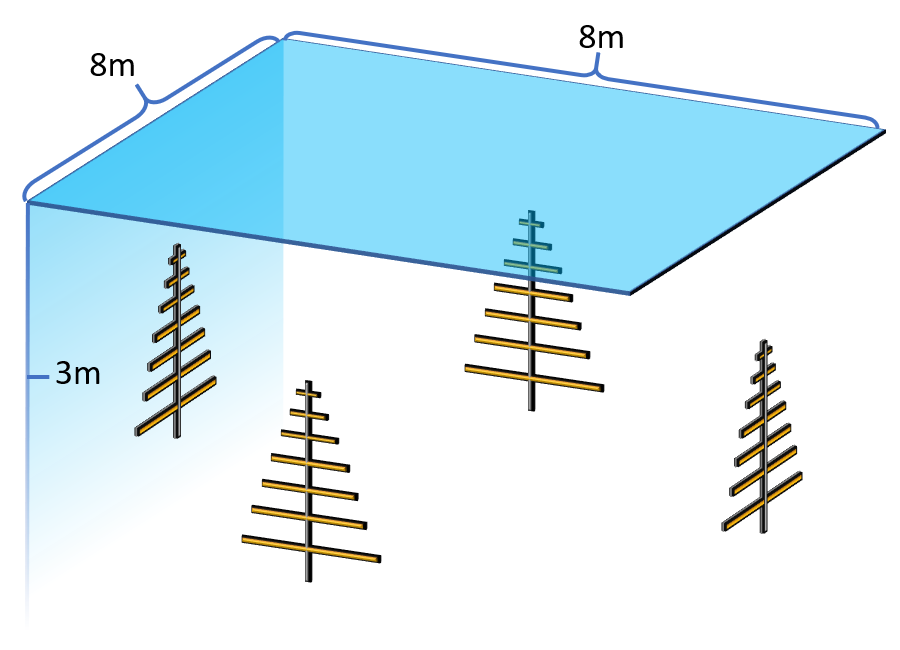 8m
8m
3m