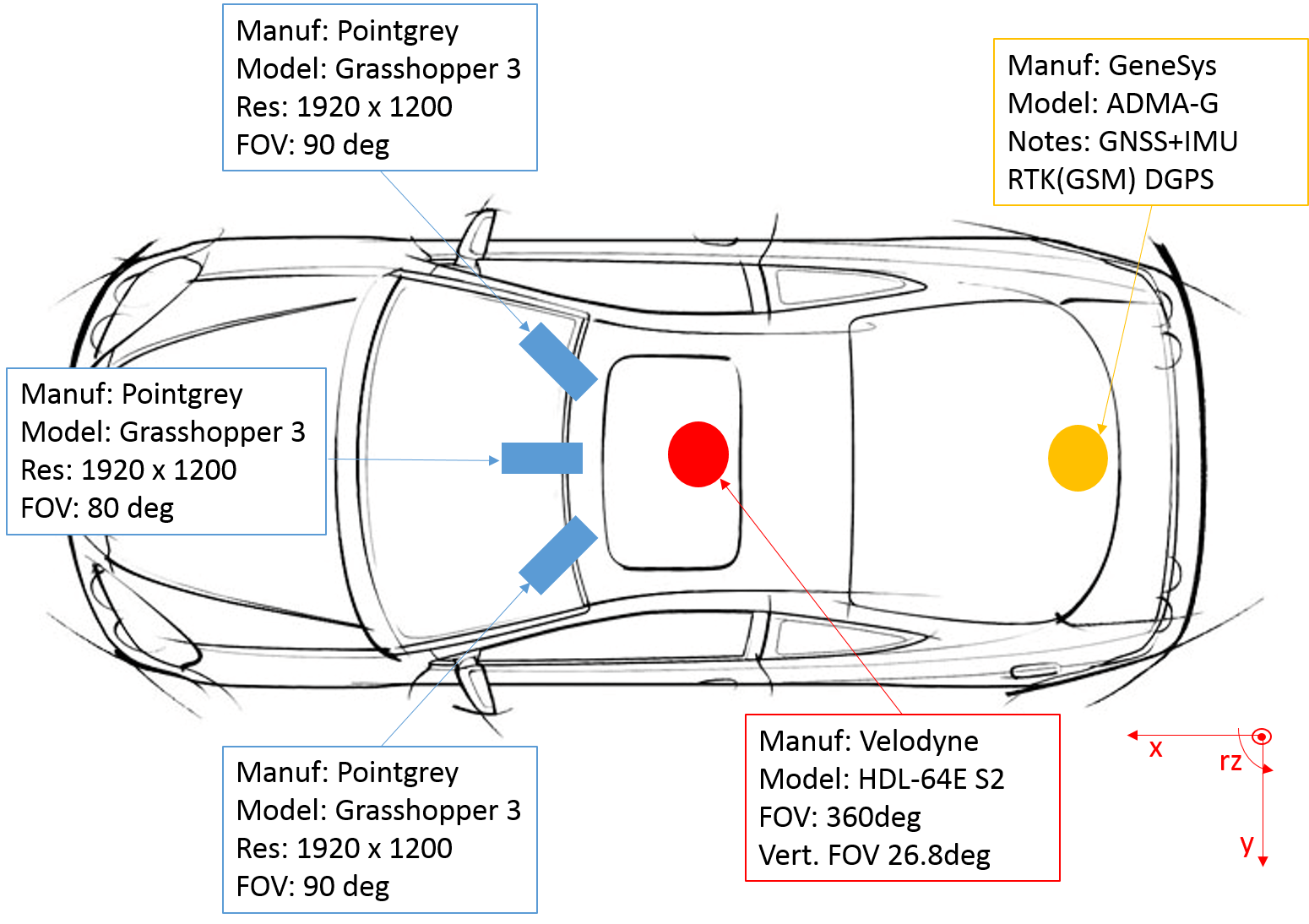 Manuf: Pointgrey
Model: Grasshopper 3
Res: 1920 x 1200
FOV: 90 deg

Manuf: GeneSys
Model: ADMA-G
Notes: GNSS+IMU
RTK(GSM) DGPS

Manuf: Pointgrey
Model: Grasshopper 3
Res: 1920 x 1200
FOV: 80 deg

Manuf: Pointgrey
Model: Grasshopper 3
Res: 1920 x 1200
FOV: 90 deg

Manuf: Velodyne
Model: HDL-64E S2
FOV: 360deg
Vert. FOV 26.8deg

x
rz
y