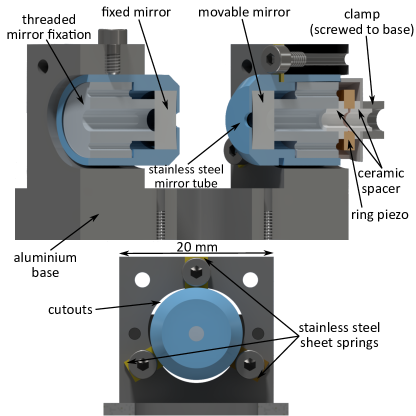 threaded mirror fixation

fixed mirror

movable mirror

clamp (screwed to base)

stainless steel mirror tube

ceramic spacer

ring piezo

aluminium base

20 mm

cutouts

stainless steel sheet springs