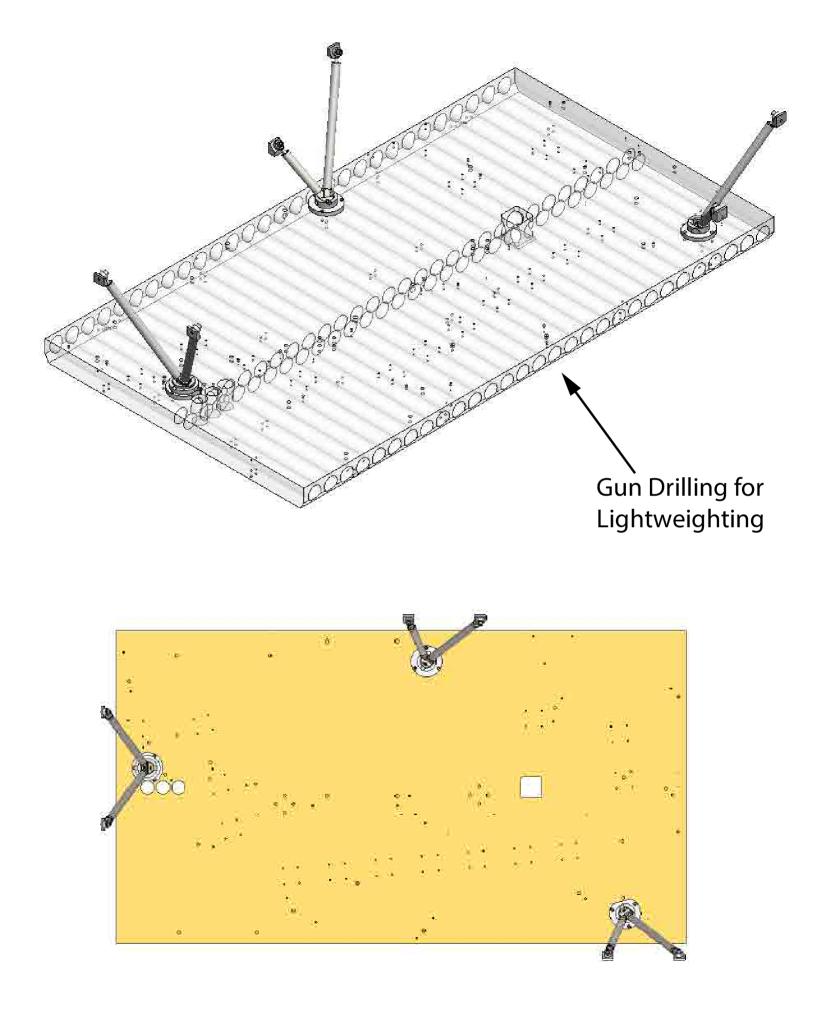 Gun Drilling for Lightweighting