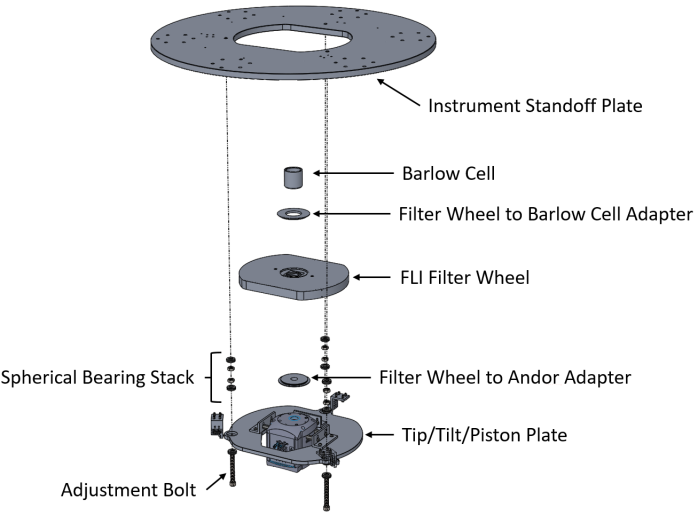 Instrument Standoff Plate

Barlow Cell

Filter Wheel to Barlow Cell Adapter

FLI Filter Wheel

Spherical Bearing Stack

Filter Wheel to Andor Adapter

Tip/Tilt/Piston Plate

Adjustment Bolt