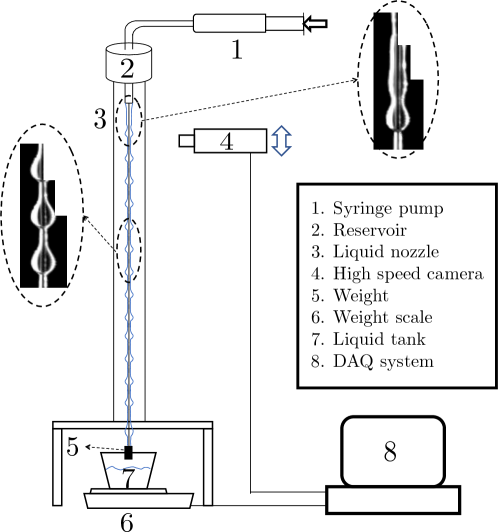 1
2
3
4
1. Syringe pump
2. Reservoir
3. Liquid nozzle
4. High speed camera
5. Weight
6. Weight scale
7. Liquid tank
8. DAQ system
5
7
8
6