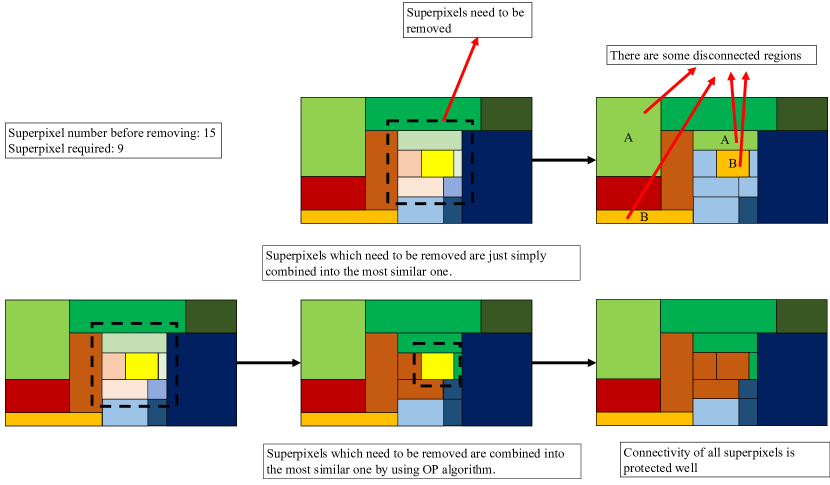 Superpixels need to be removed

There are some disconnected regions

Superpixel number before removing: 15
Superpixel required: 9

A

A

B

B

Superpixels which need to be removed are just simply combined into the most similar one.

Superpixels which need to be removed are combined into the most similar one by using OP algorithm.

Connectivity of all superpixels is protected well