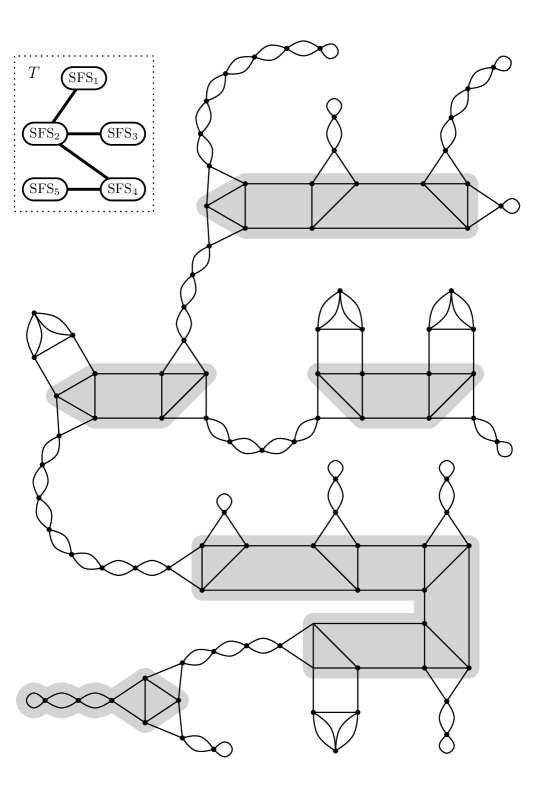 $T$
$\mathrm{SFS}_1$
$\mathrm{SFS}_2$
$\mathrm{SFS}_3$
$\mathrm{SFS}_5$
$\mathrm{SFS}_4$