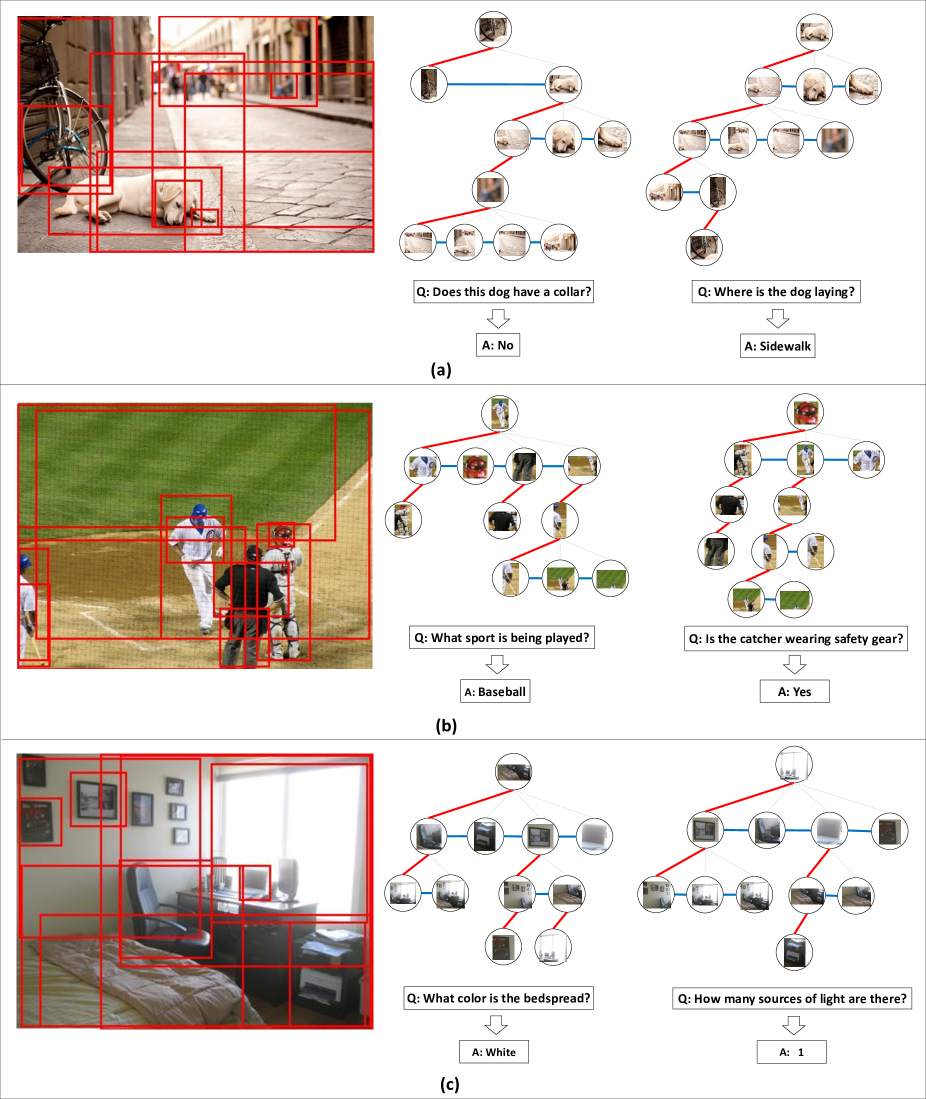 Q: Does this dog have a collar?

A: No

Q: Where is the dog laying?

A: Sidewalk

(a)

Q: What sport is being played?

A: Baseball

Q: Is the catcher wearing safety gear?

A: Yes

(b)

Q: What color is the bedspread?

A: White

Q: How many sources of light are there?

A: 1

(c)