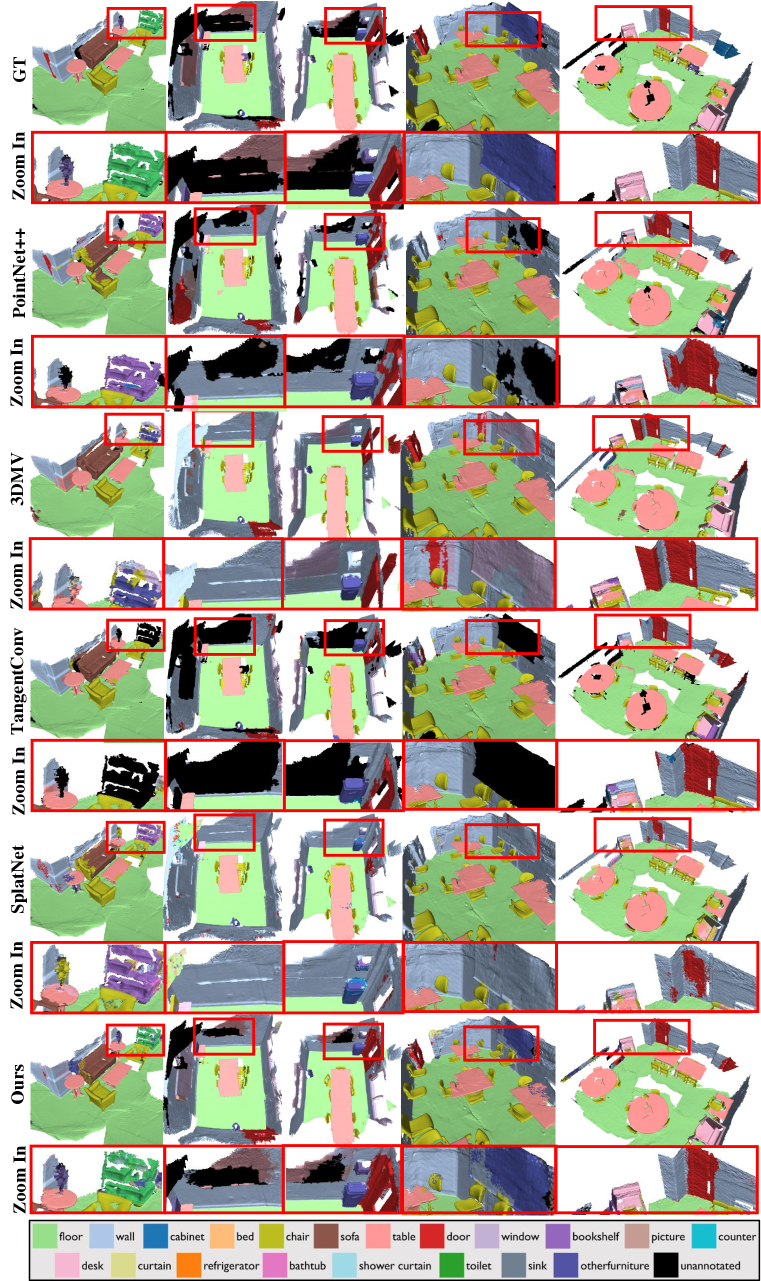 GT

Zoom In

PointNet++

Zoom In

3DMV

Zoom In

TangentConv

Zoom In

SplatNet

Zoom In

Ours

Zoom In

floor wall cabinet bed chair sofa table door window bookshelf picture counter desk curtain refrigerator bathtub shower curtain toilet sink otherfurniture unannotated