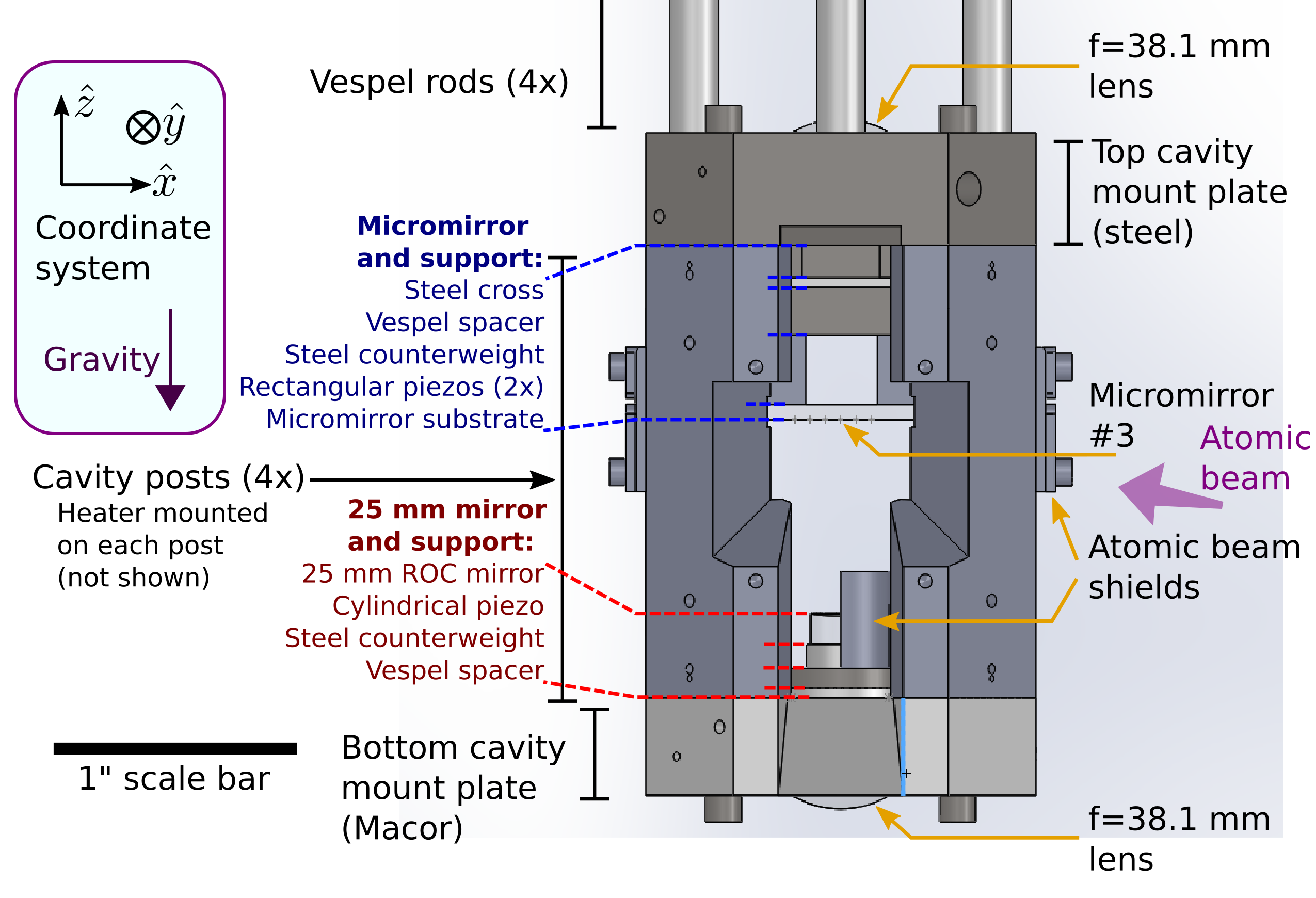 $\hat{z}$ $\otimes\hat{y}$ $\hat{x}$

Coordinate system

Gravity

Vespel rods (4x)

f=38.1 mm lens

Top cavity mount plate (steel)

Micromirror and support:
Steel cross
Vespel spacer
Steel counterweight
Rectangular piezos (2x)
Micromirror substrate

Micromirror #3

Atomic beam

Cavity posts (4x)
Heater mounted on each post (not shown)

25 mm mirror and support:
25 mm ROC mirror
Cylindrical piezo
Steel counterweight
Vespel spacer

Atomic beam shields

1" scale bar

Bottom cavity mount plate (Macor)

f=38.1 mm lens